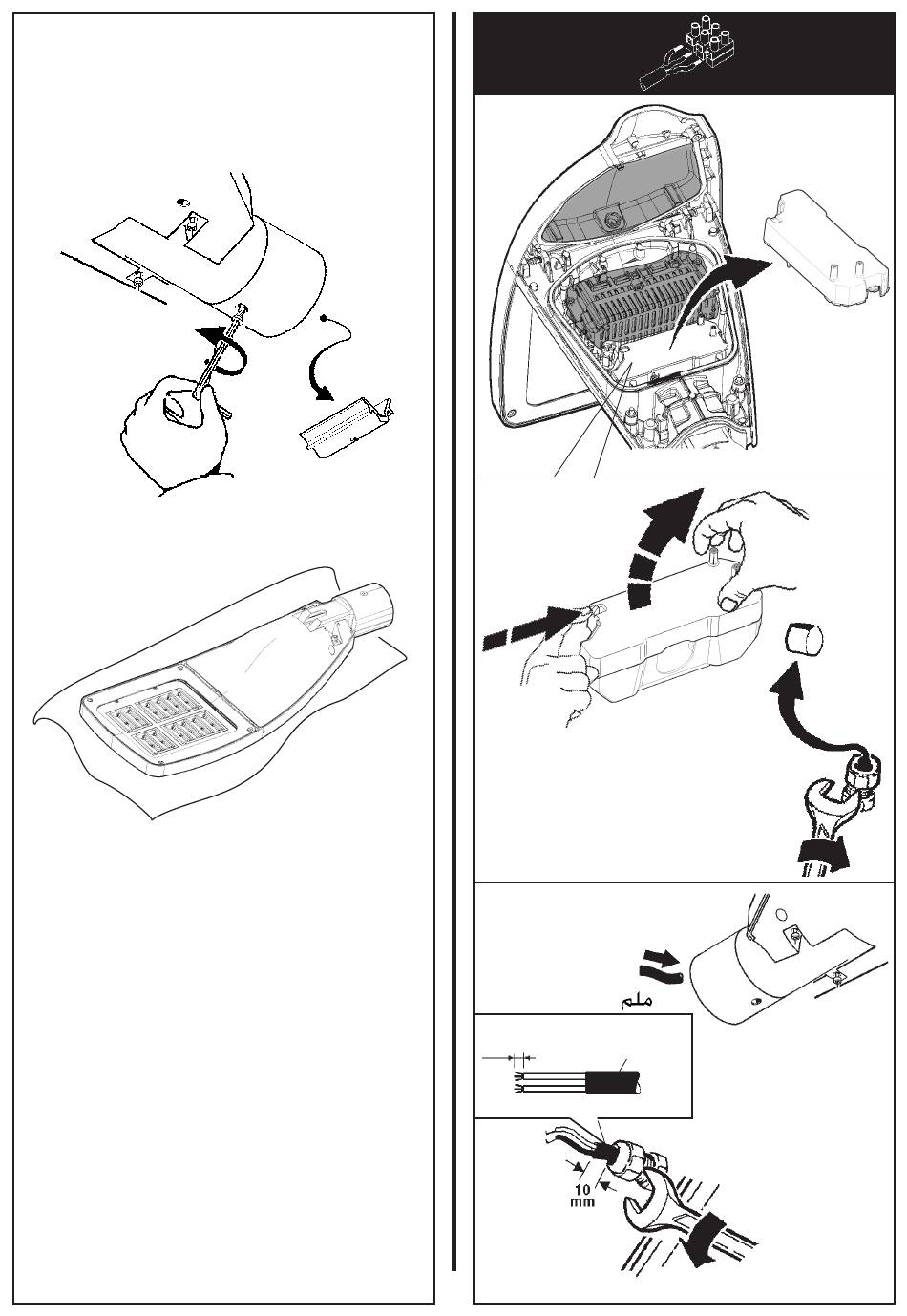 ملم

10
mm