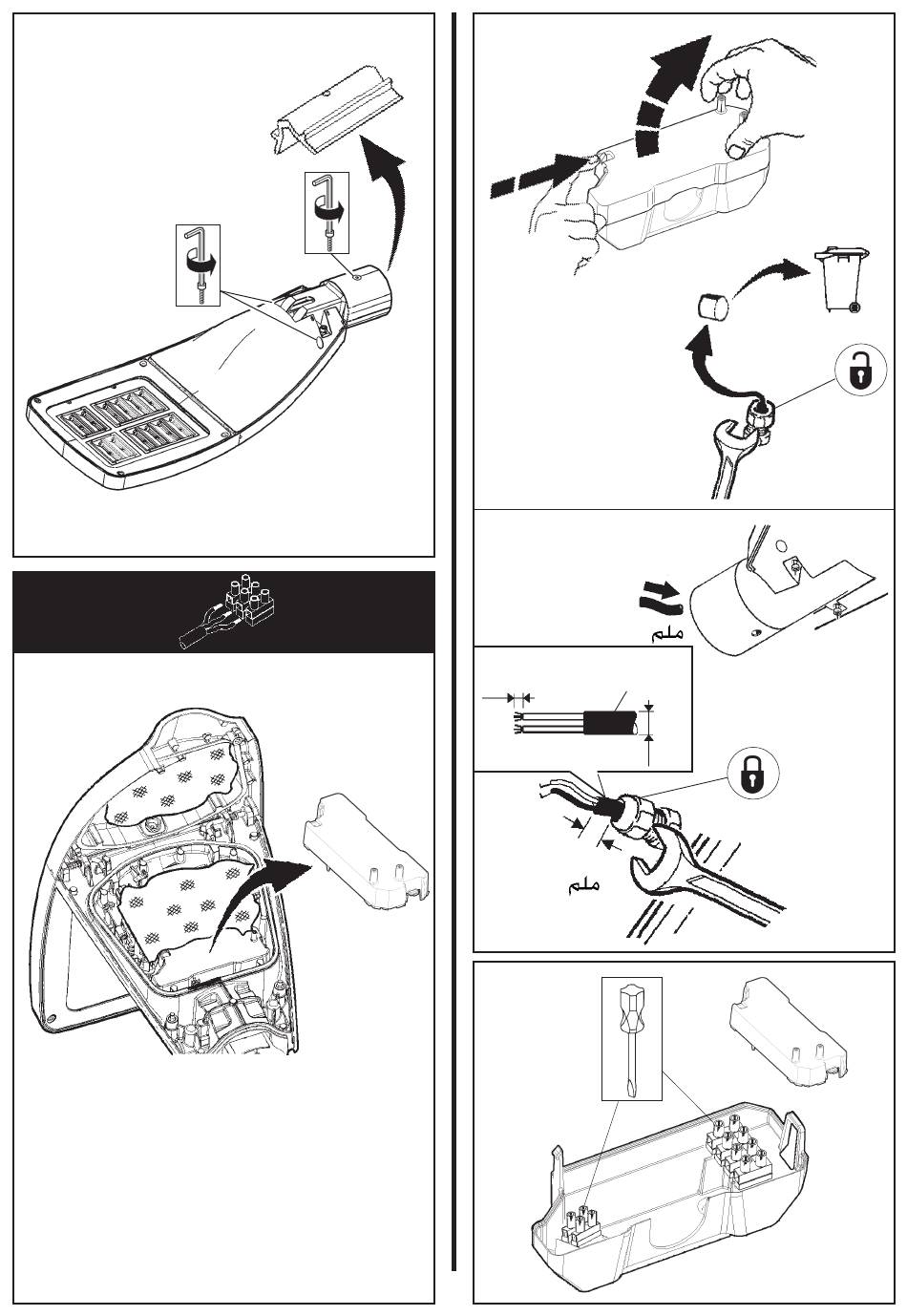 ملم

ملم