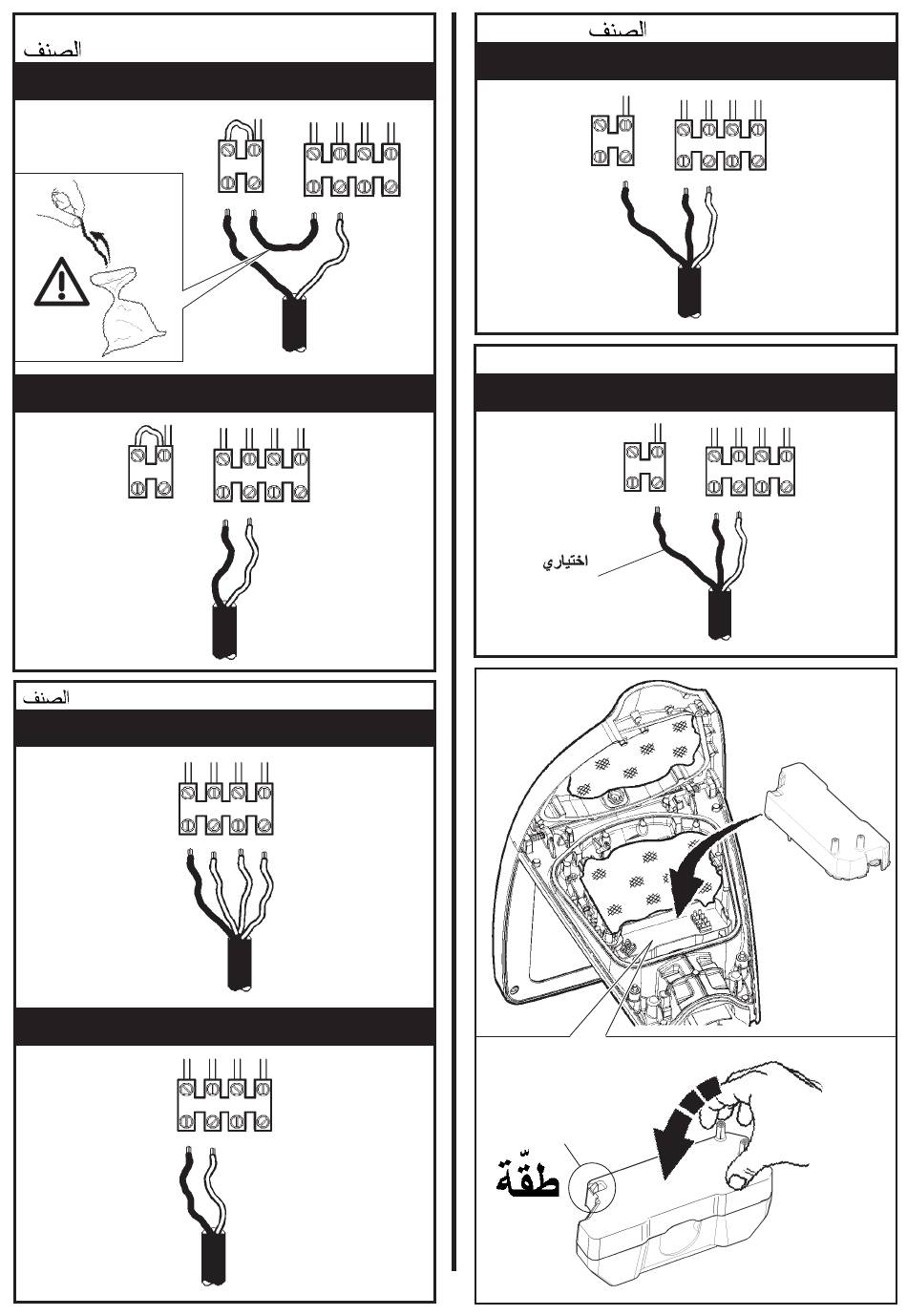 الصنف

الصنف

الصنف

اختياري

طقّة