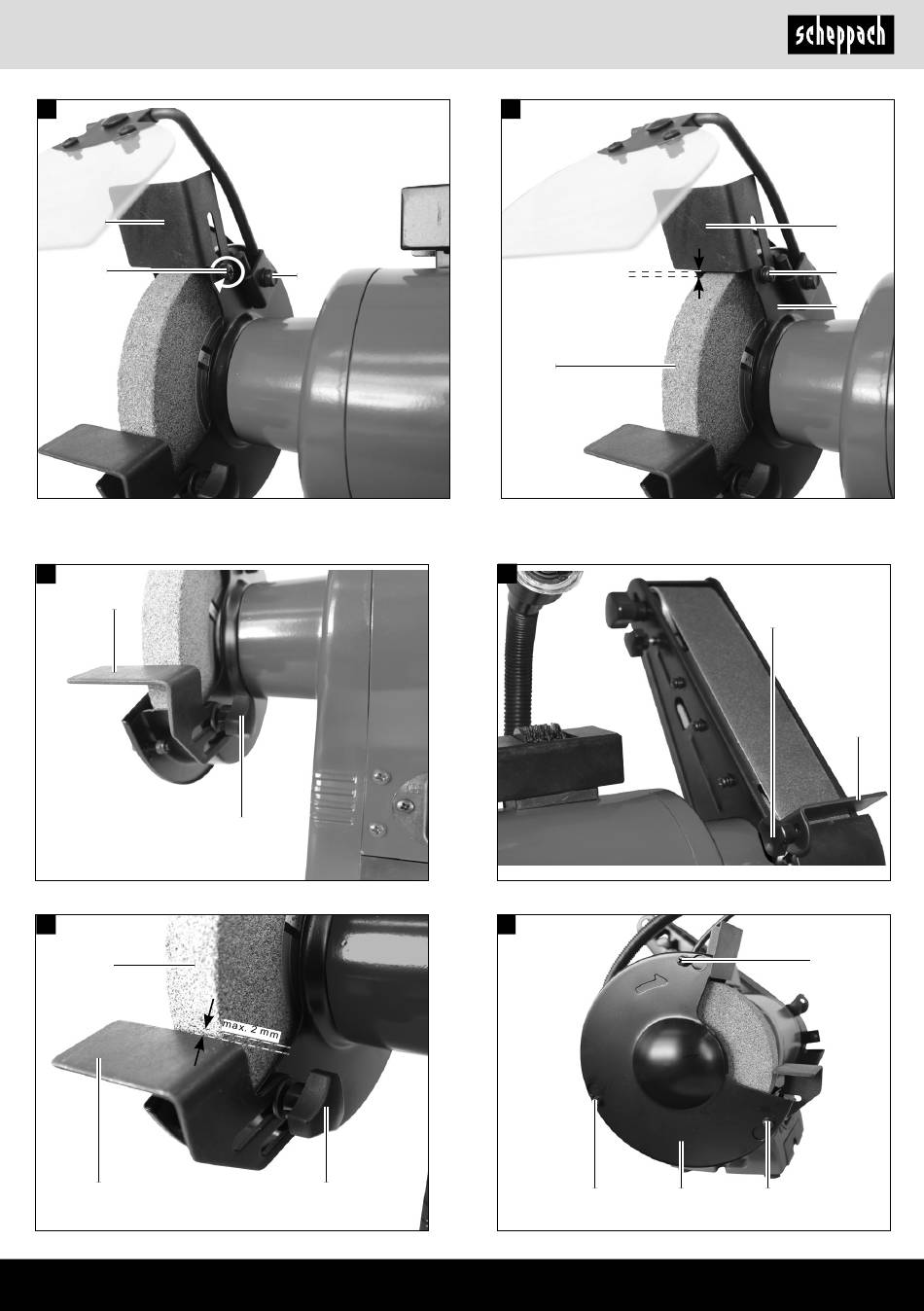 scheppach

max. 2 mm