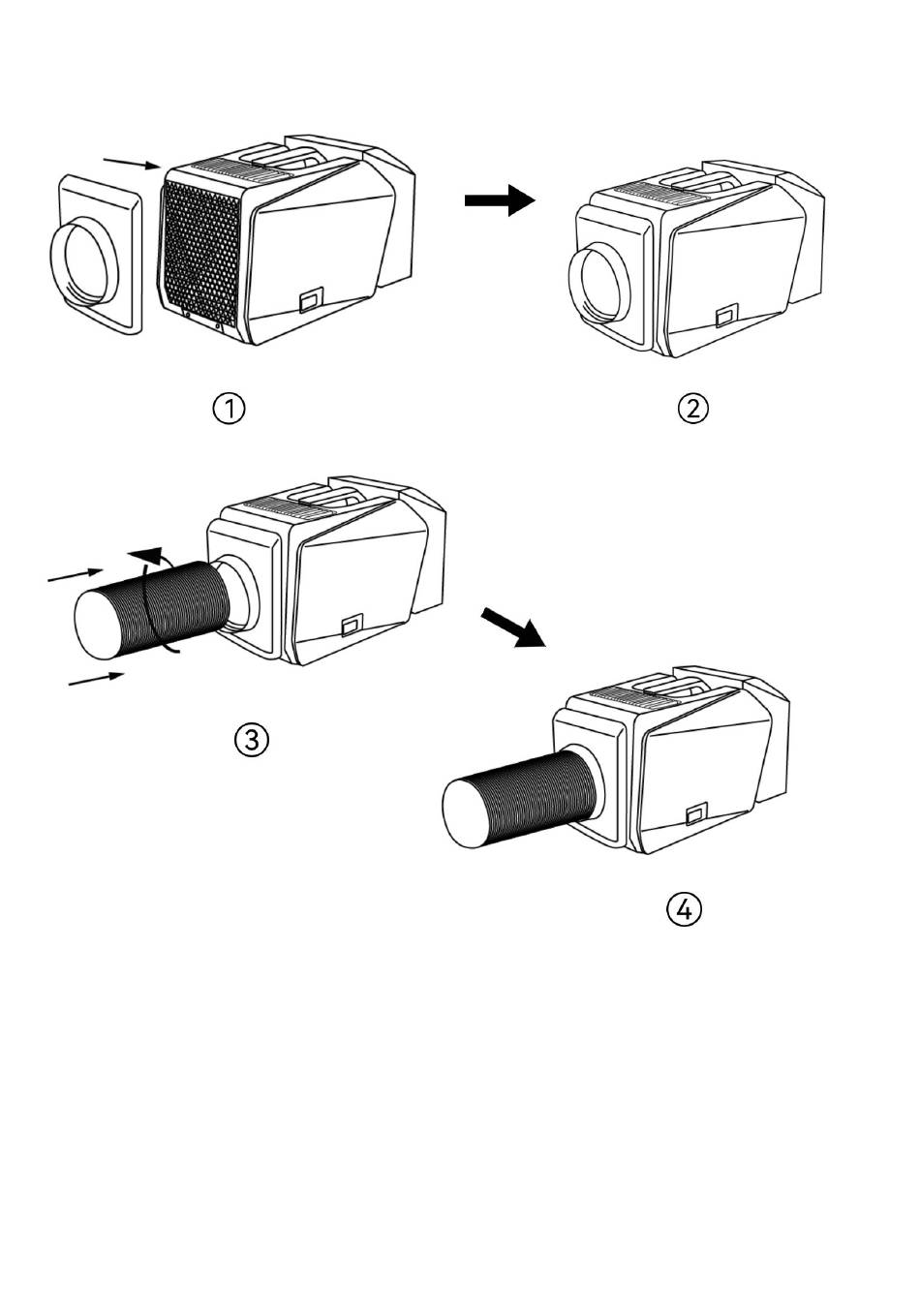 ①

②

③

④