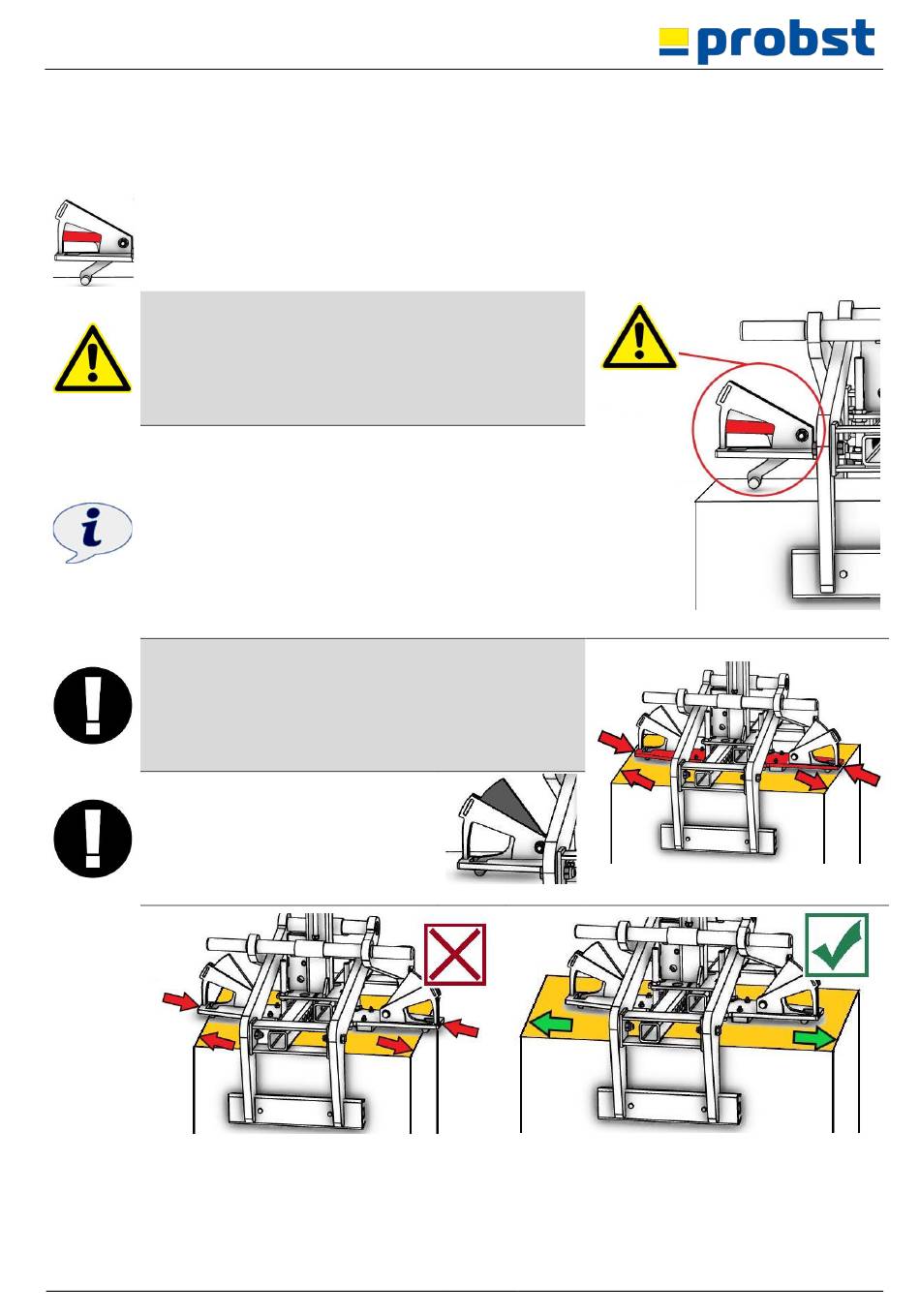 probst