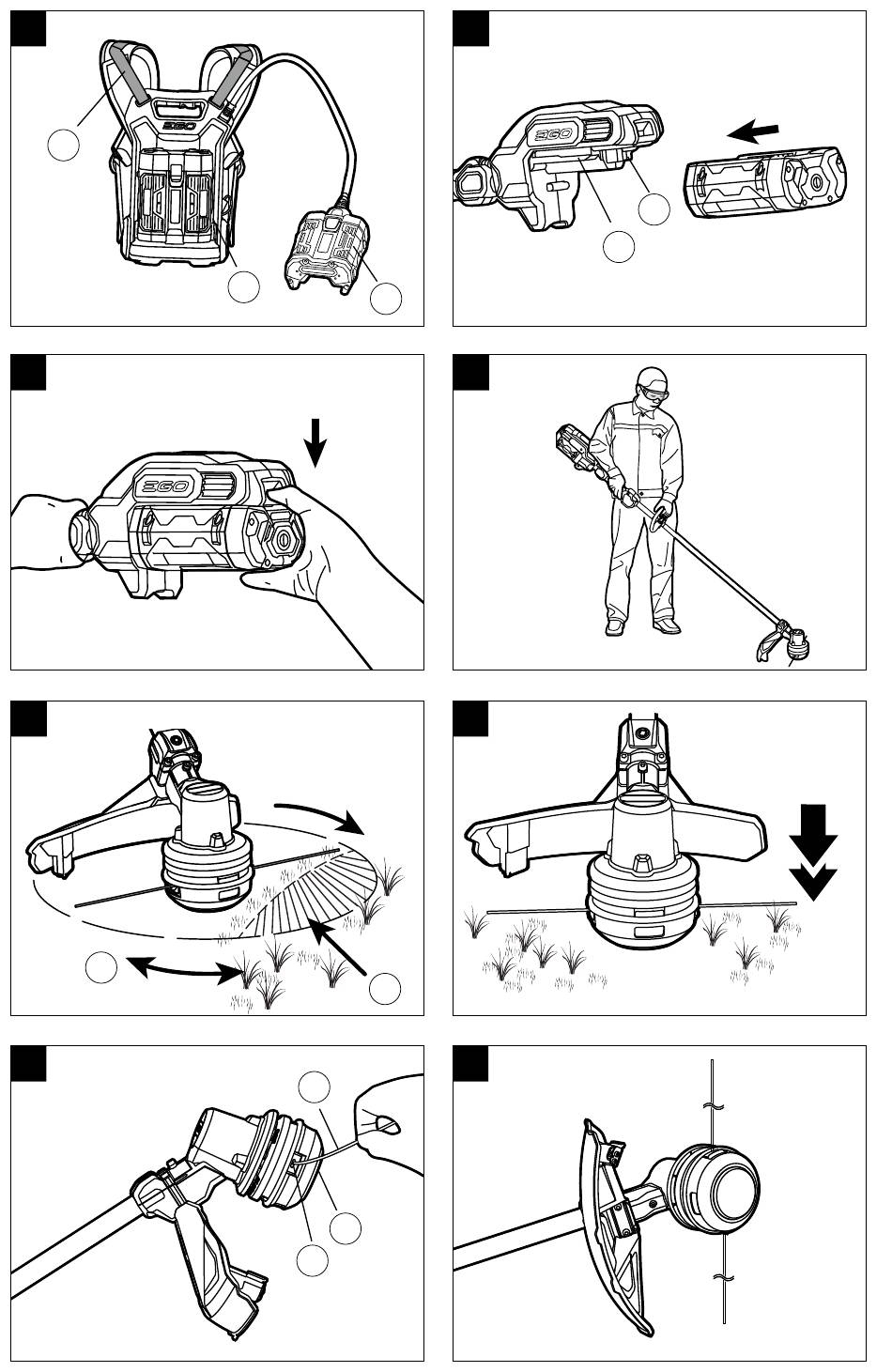 EGO

EGO

EGO