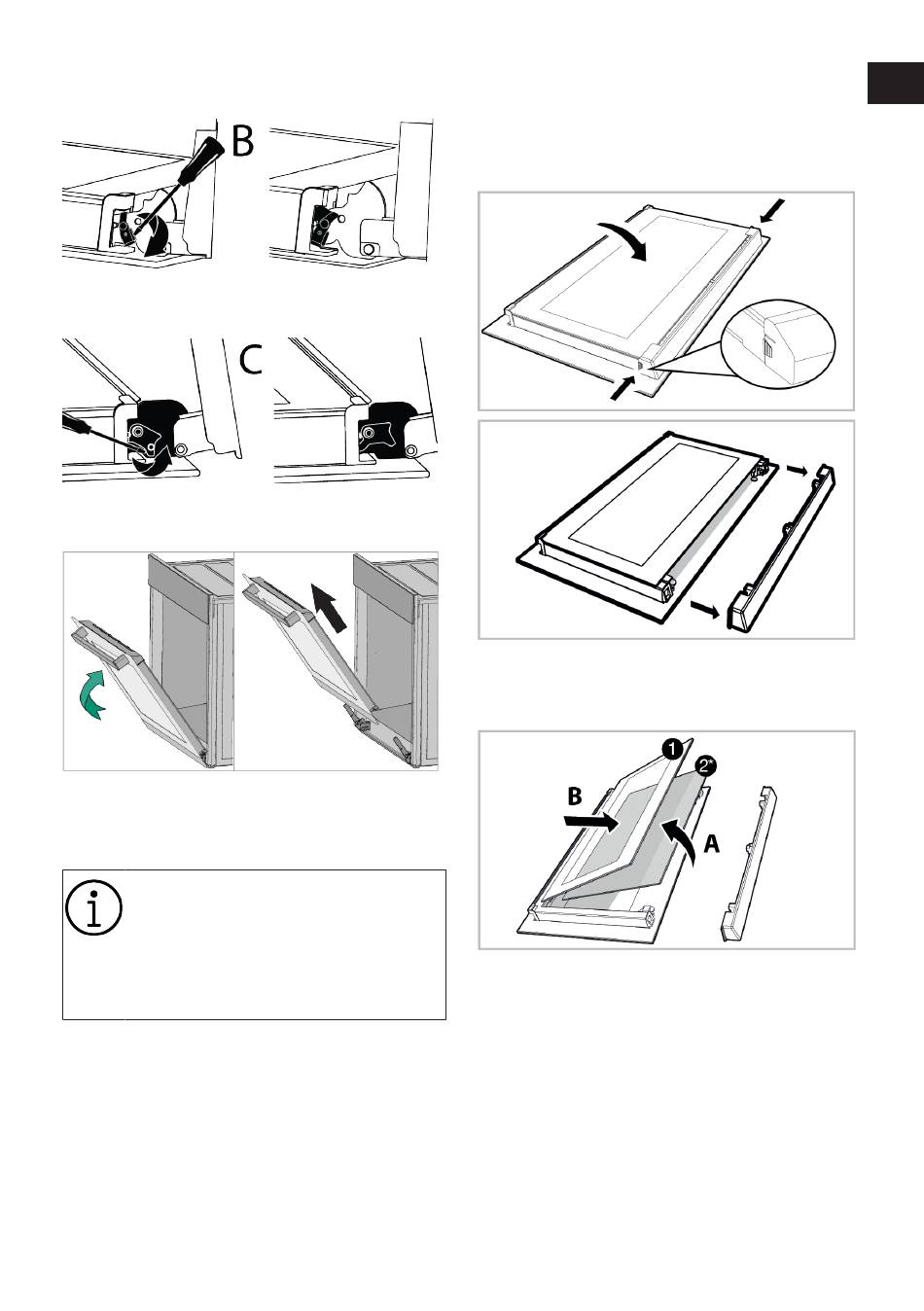 B

C

1
2*
B
A