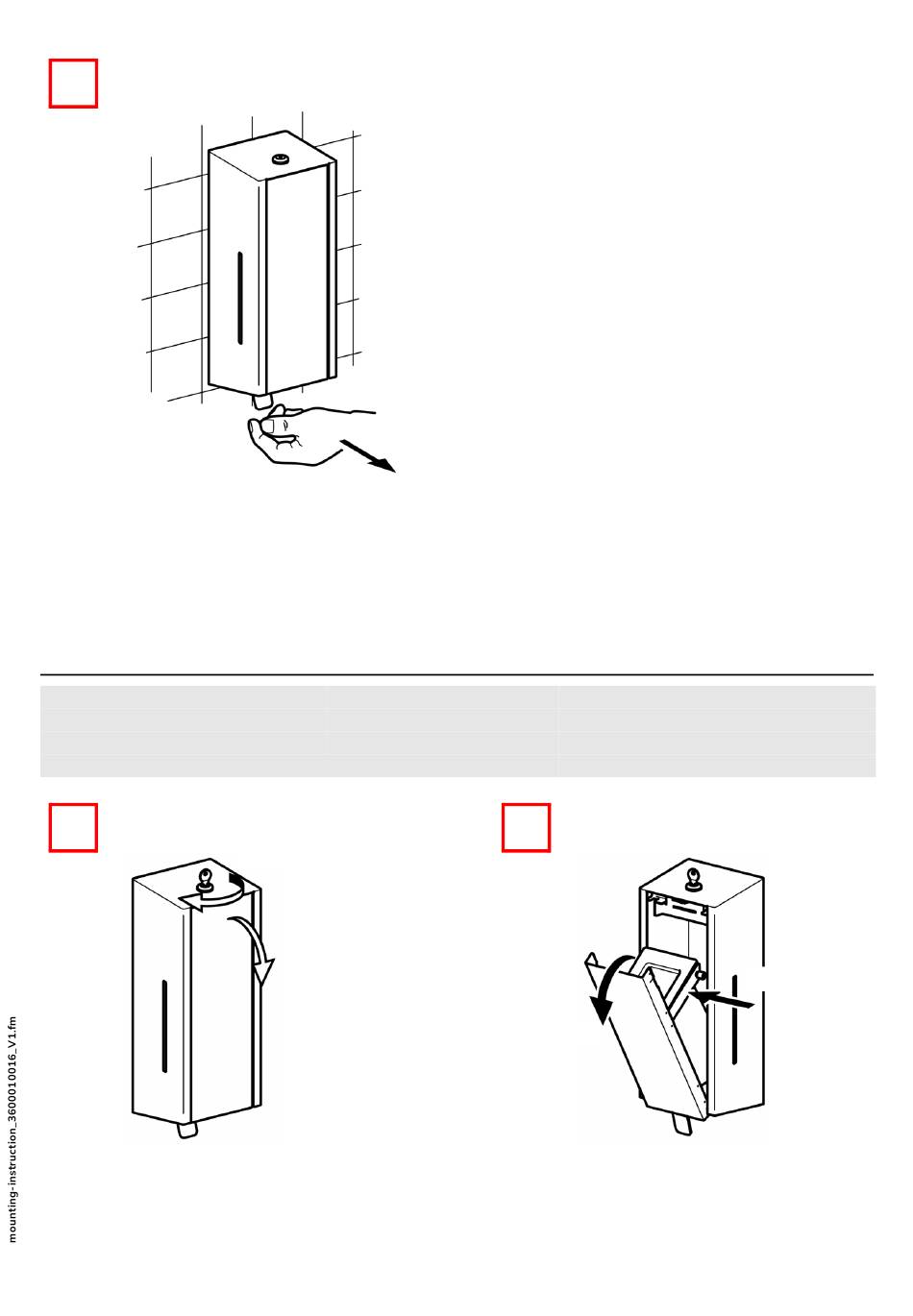 mounting-instruction_3600010016_V1.fm