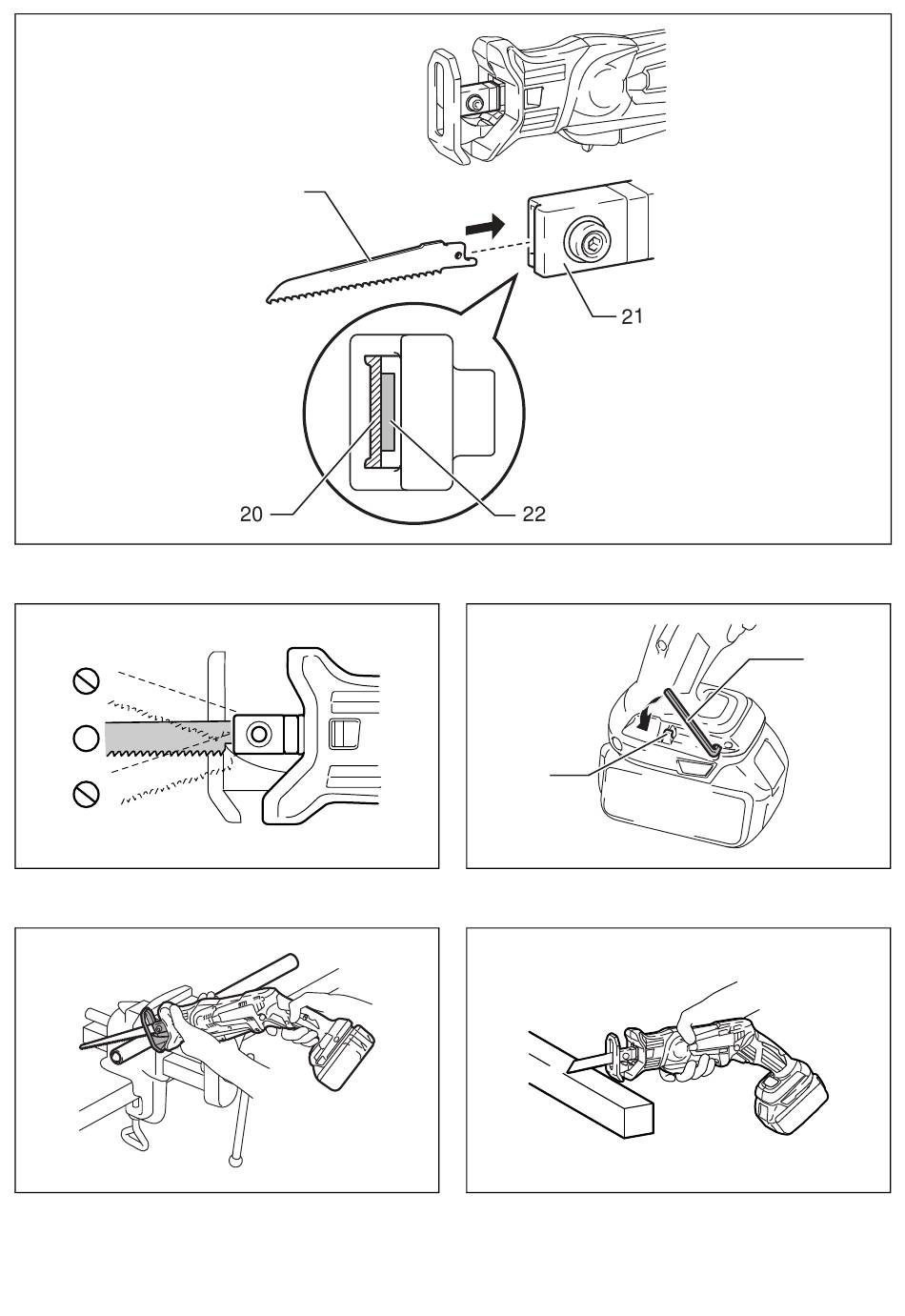 21

20

22