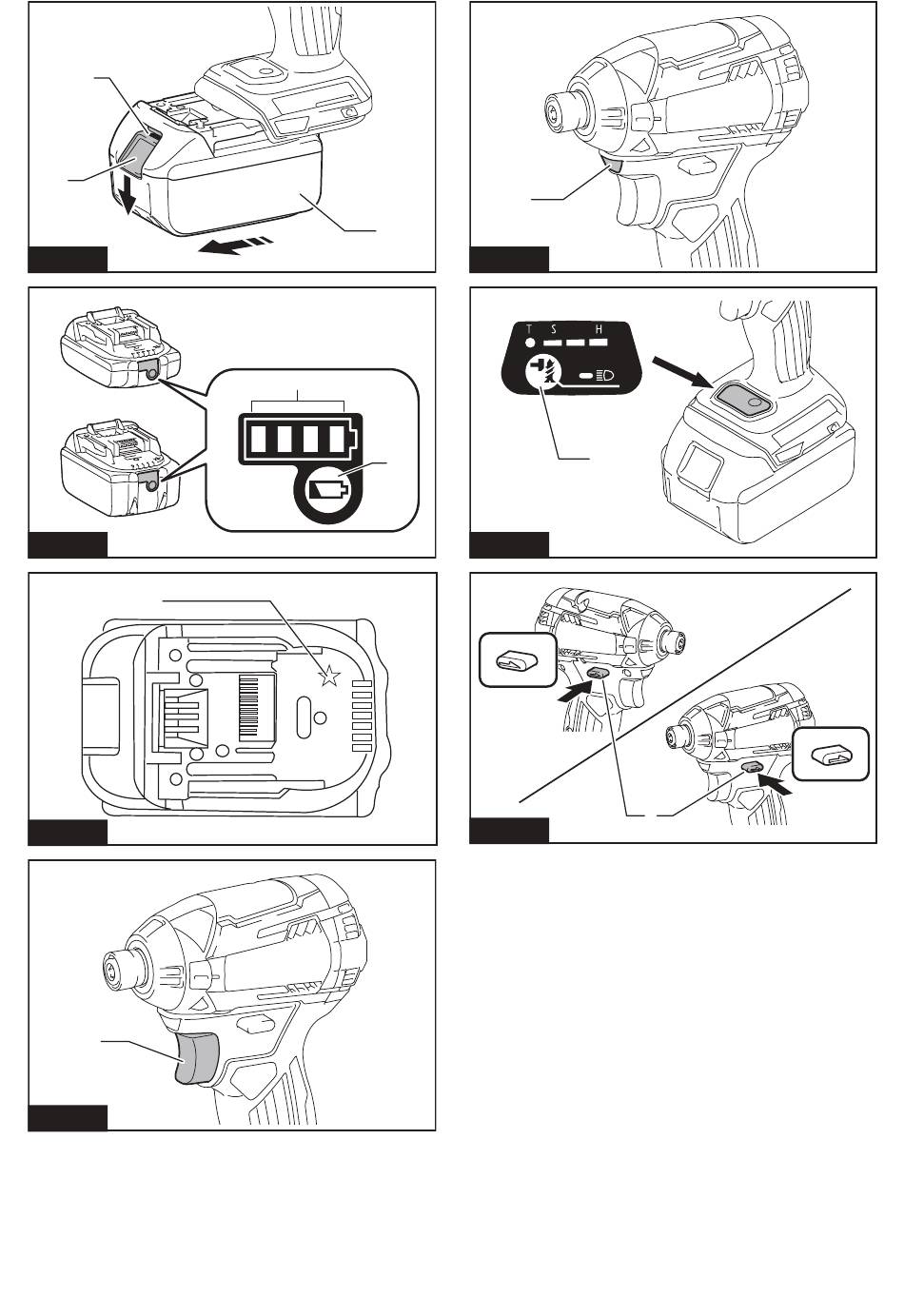 T S H