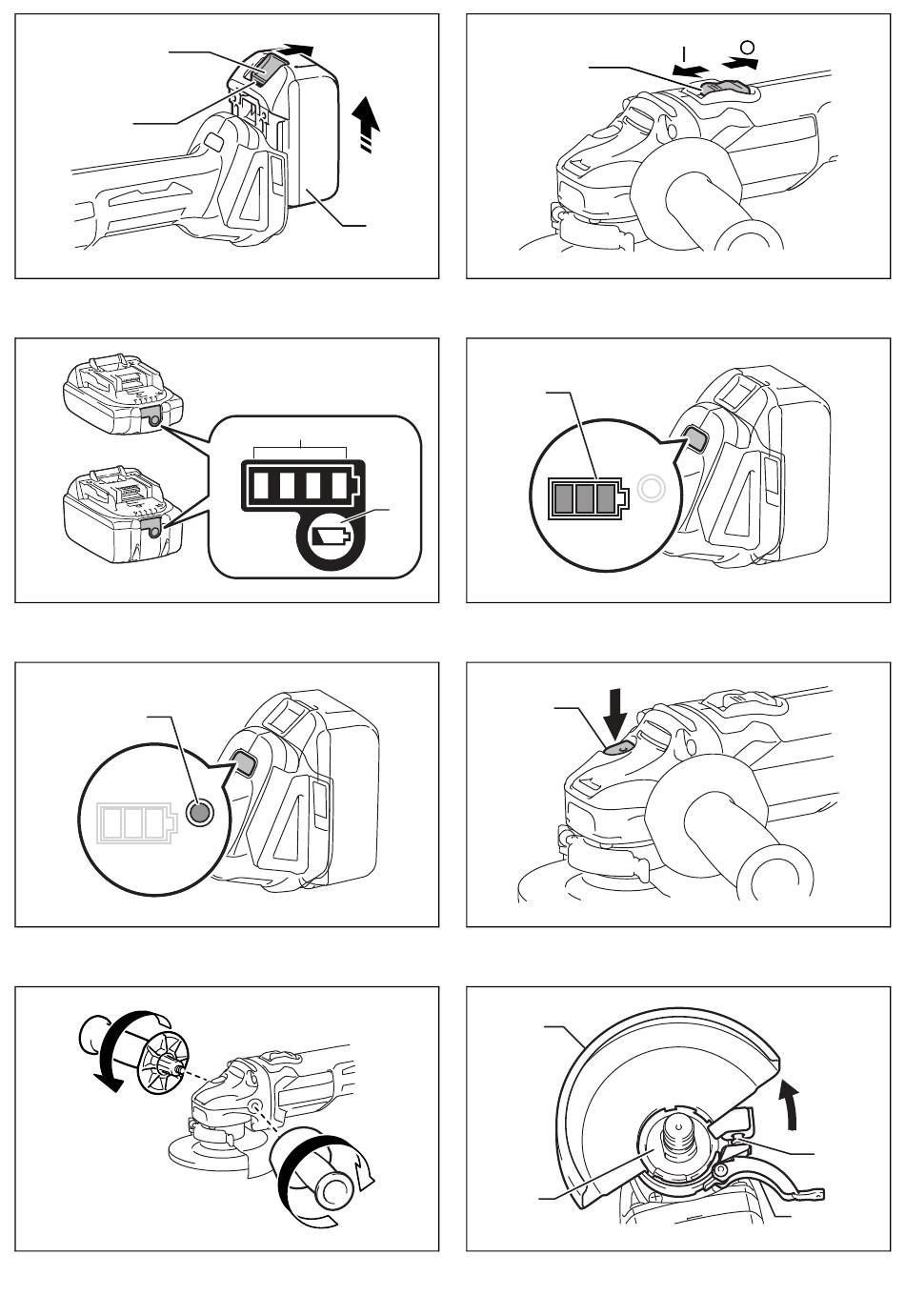 I O