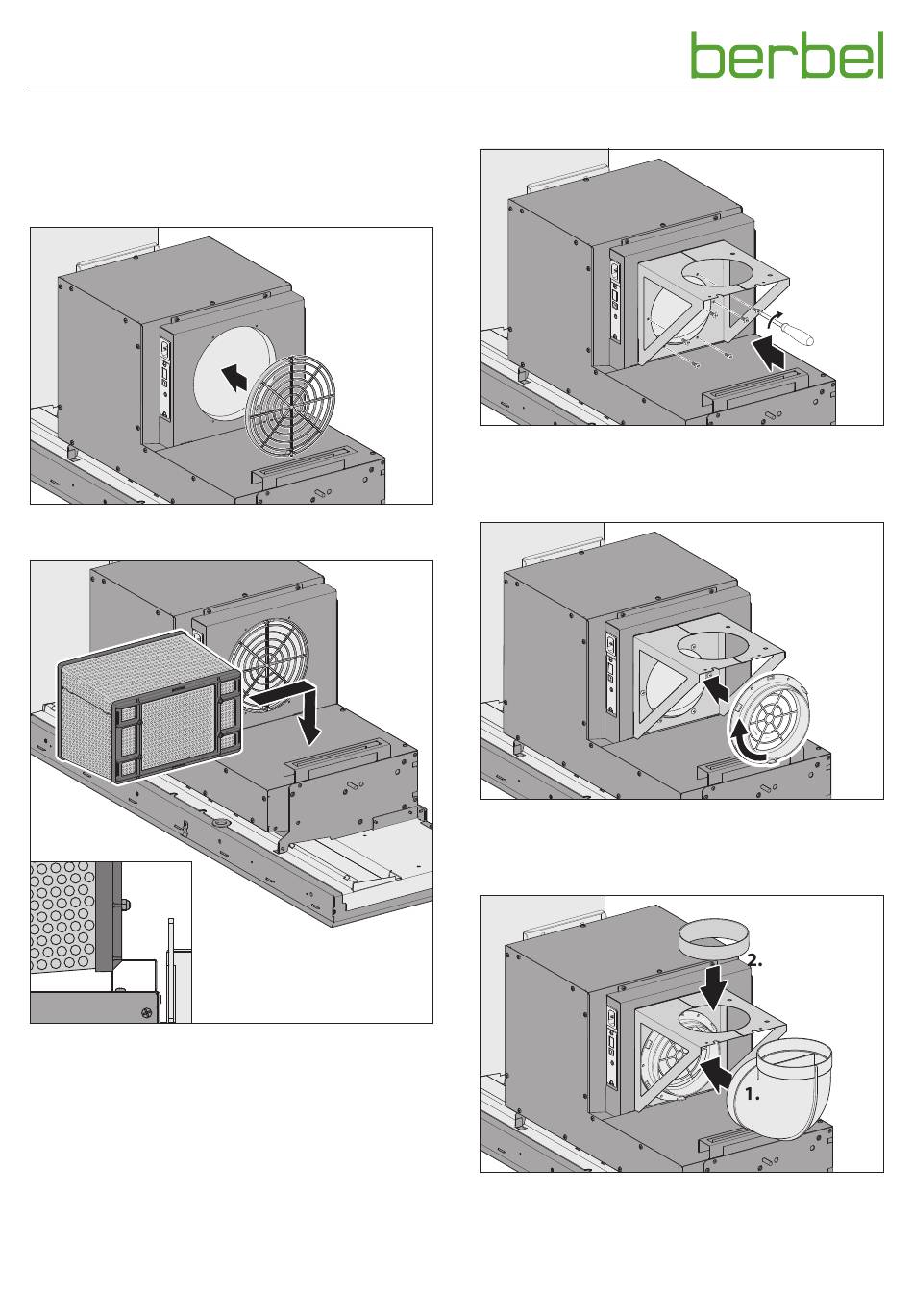 berbel

2.

1.