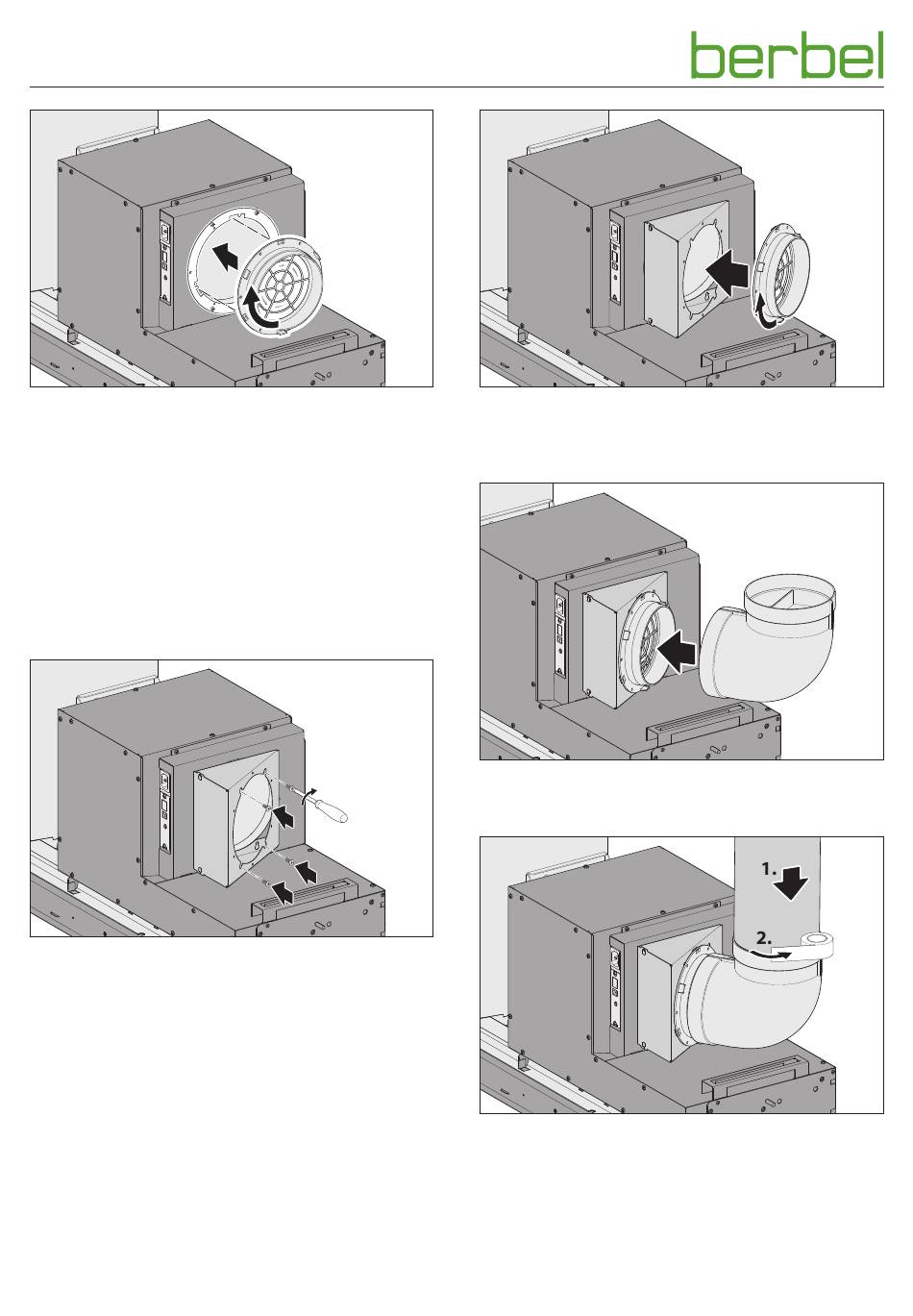 berbel

1.

2.