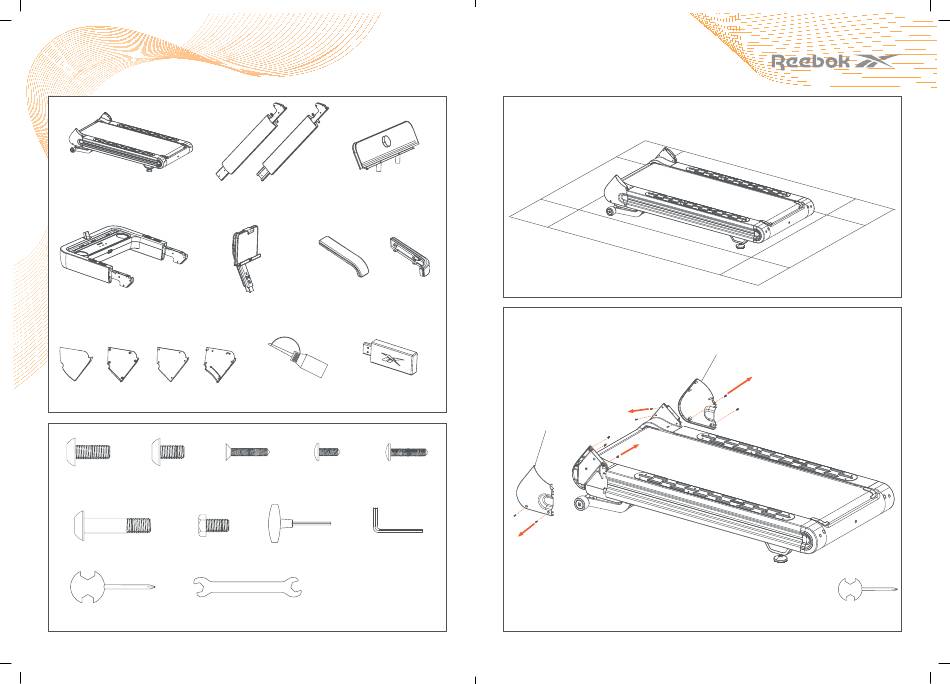 Reebok