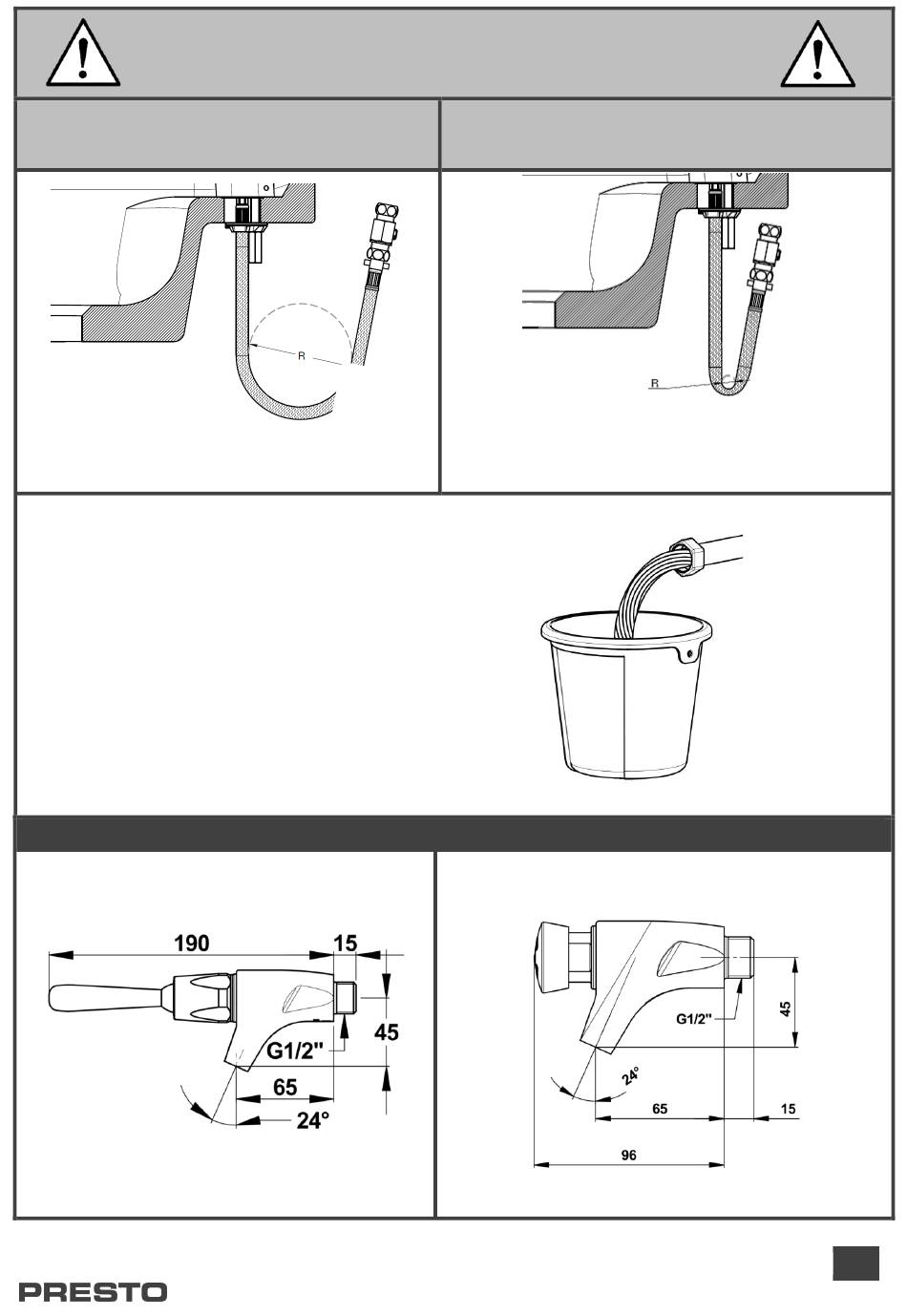 R

R

190
15
45
G1/2"
65
24°

G1/2"
45
24°
65
15
96

PRESTO