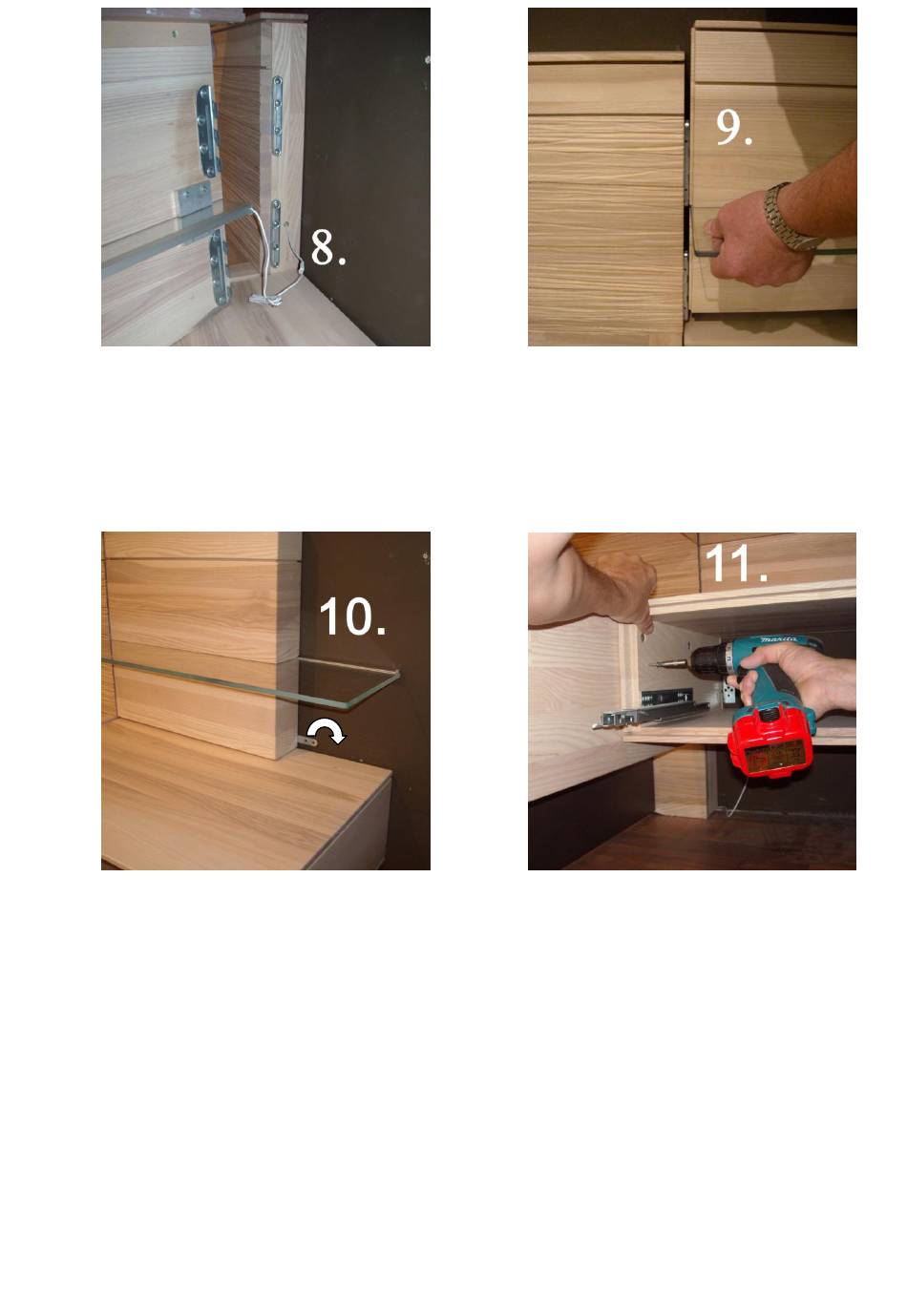 8.

9.

10.

11.

makita