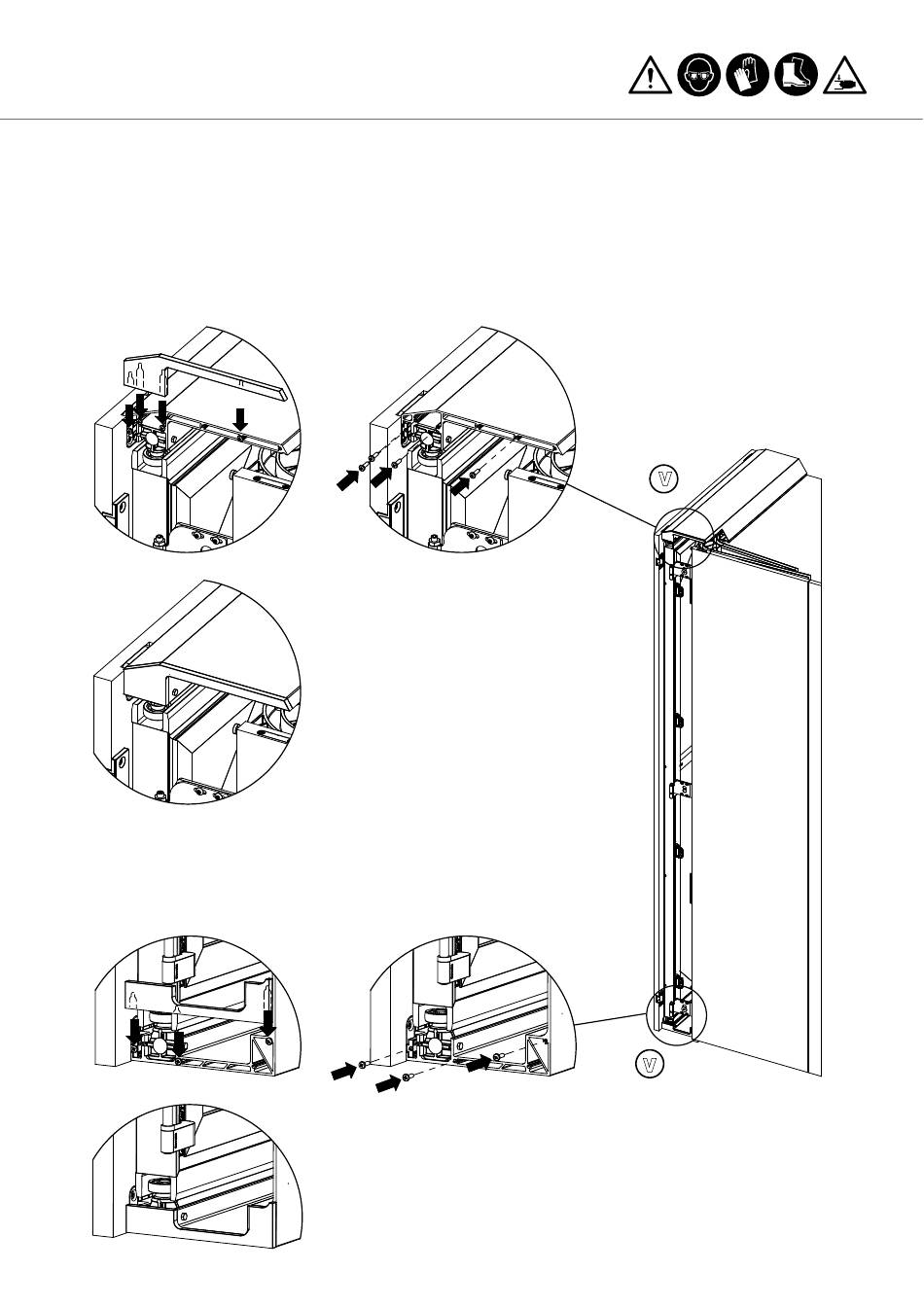 V

V