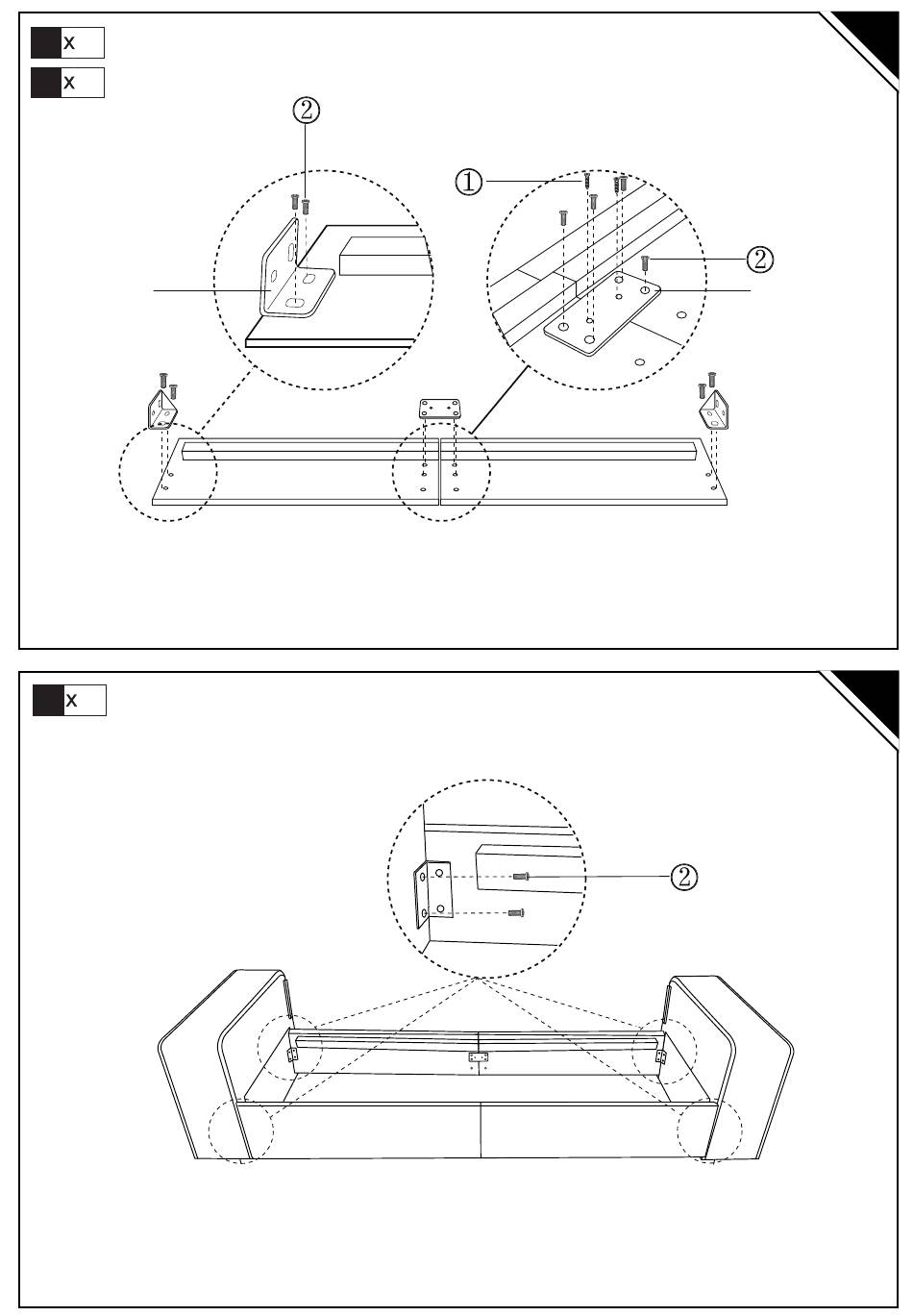 x
x
②
①
②
x
②