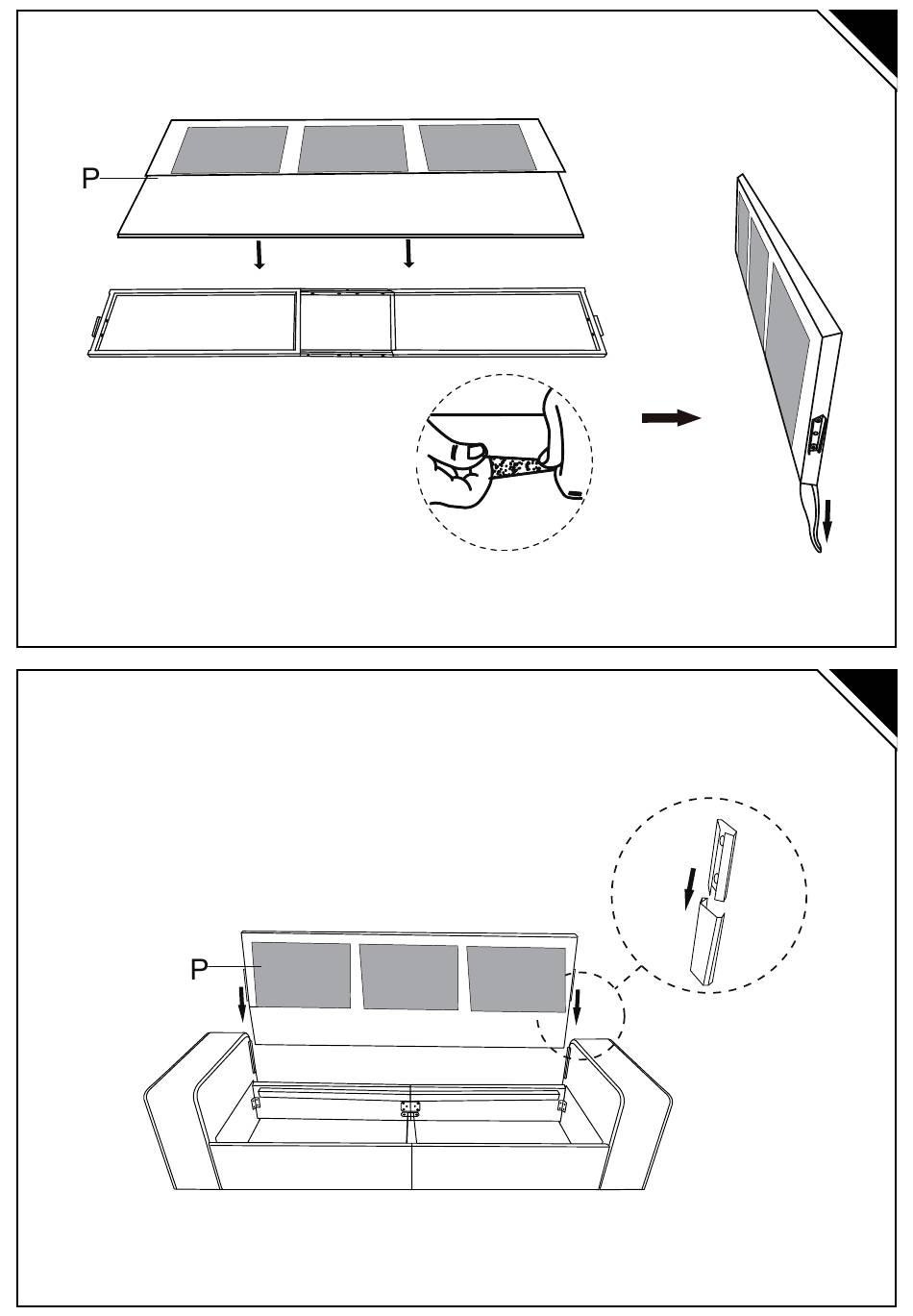 P

P