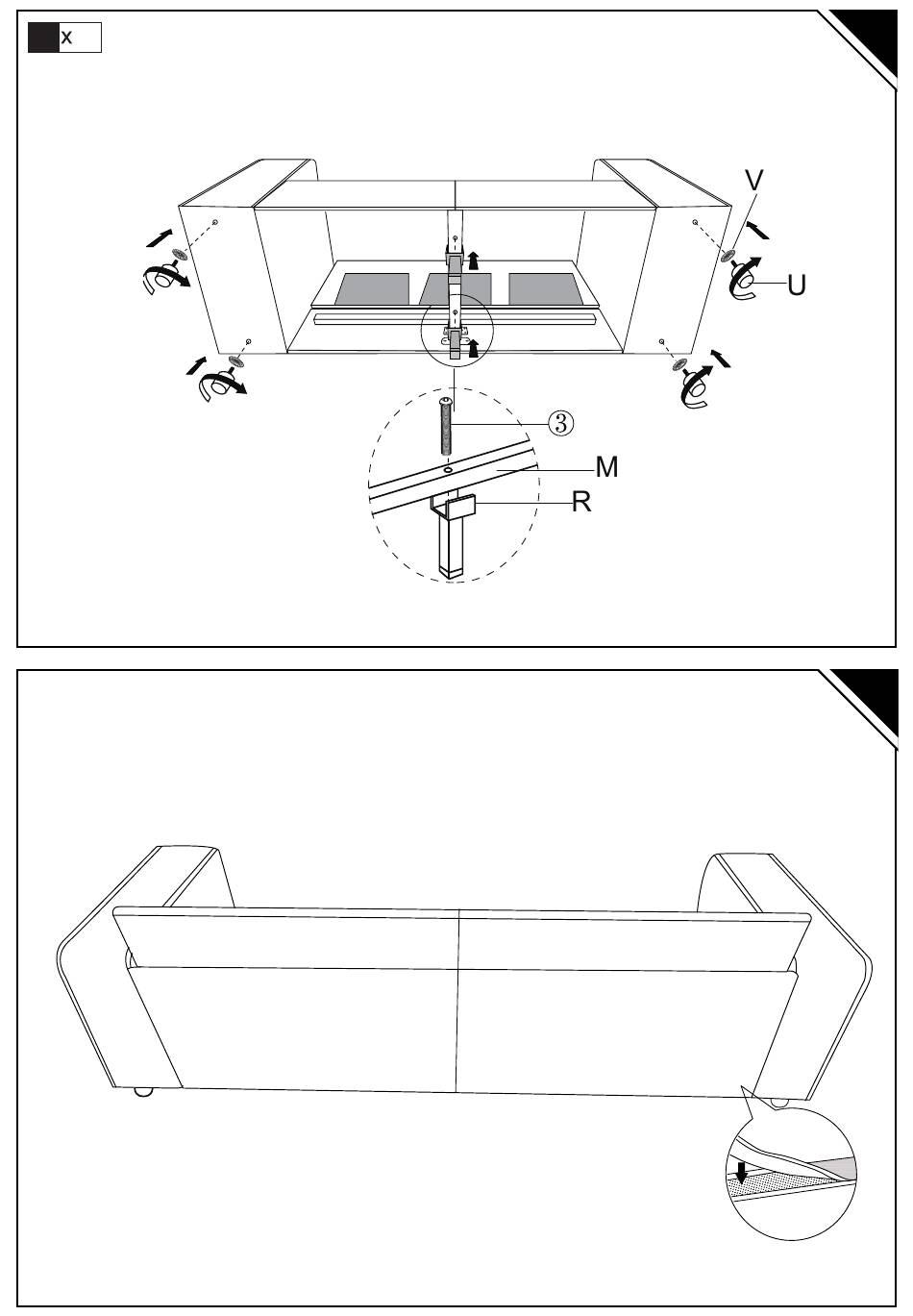 x

V

U

3

M

R