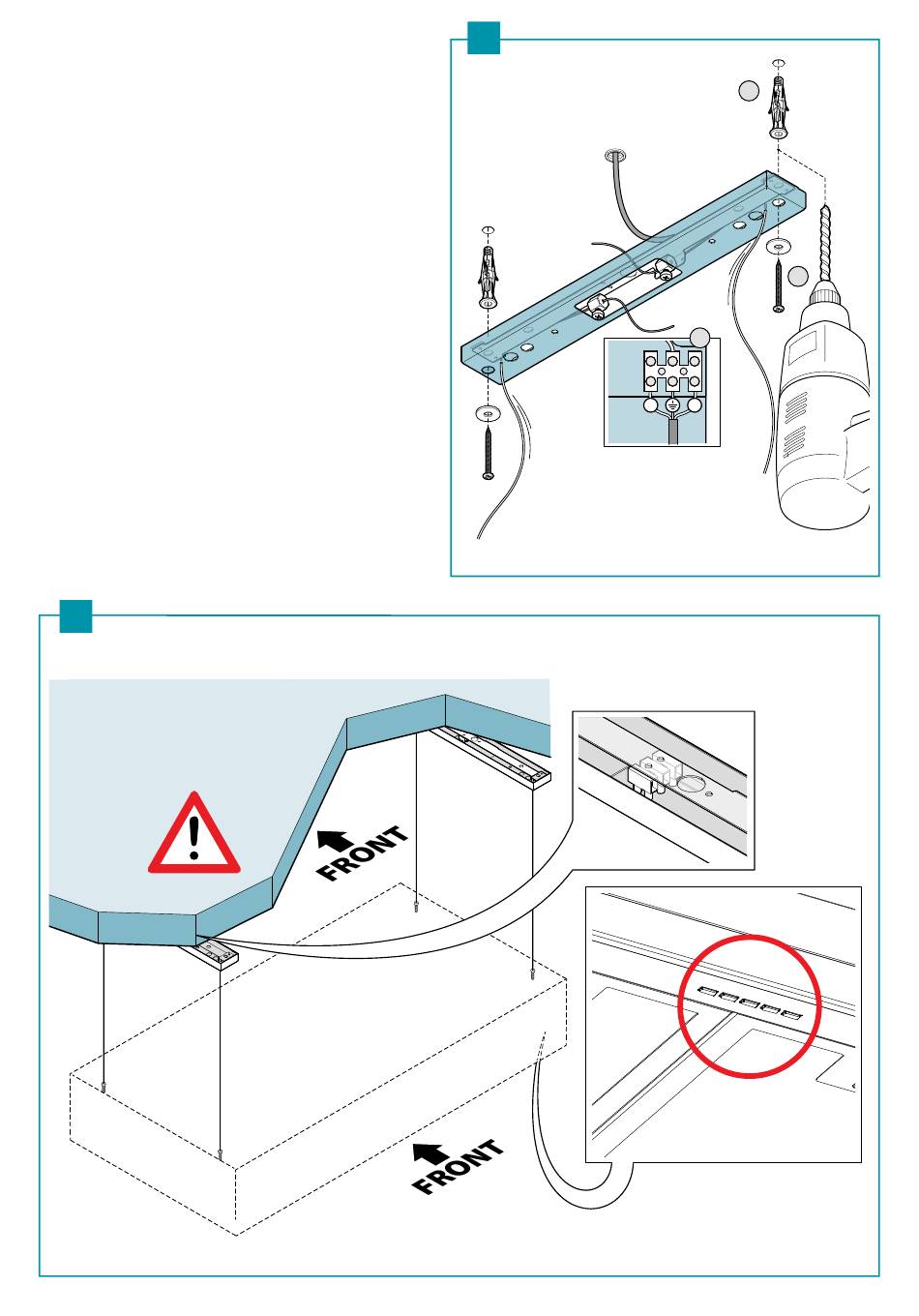 FRONT

FRONT