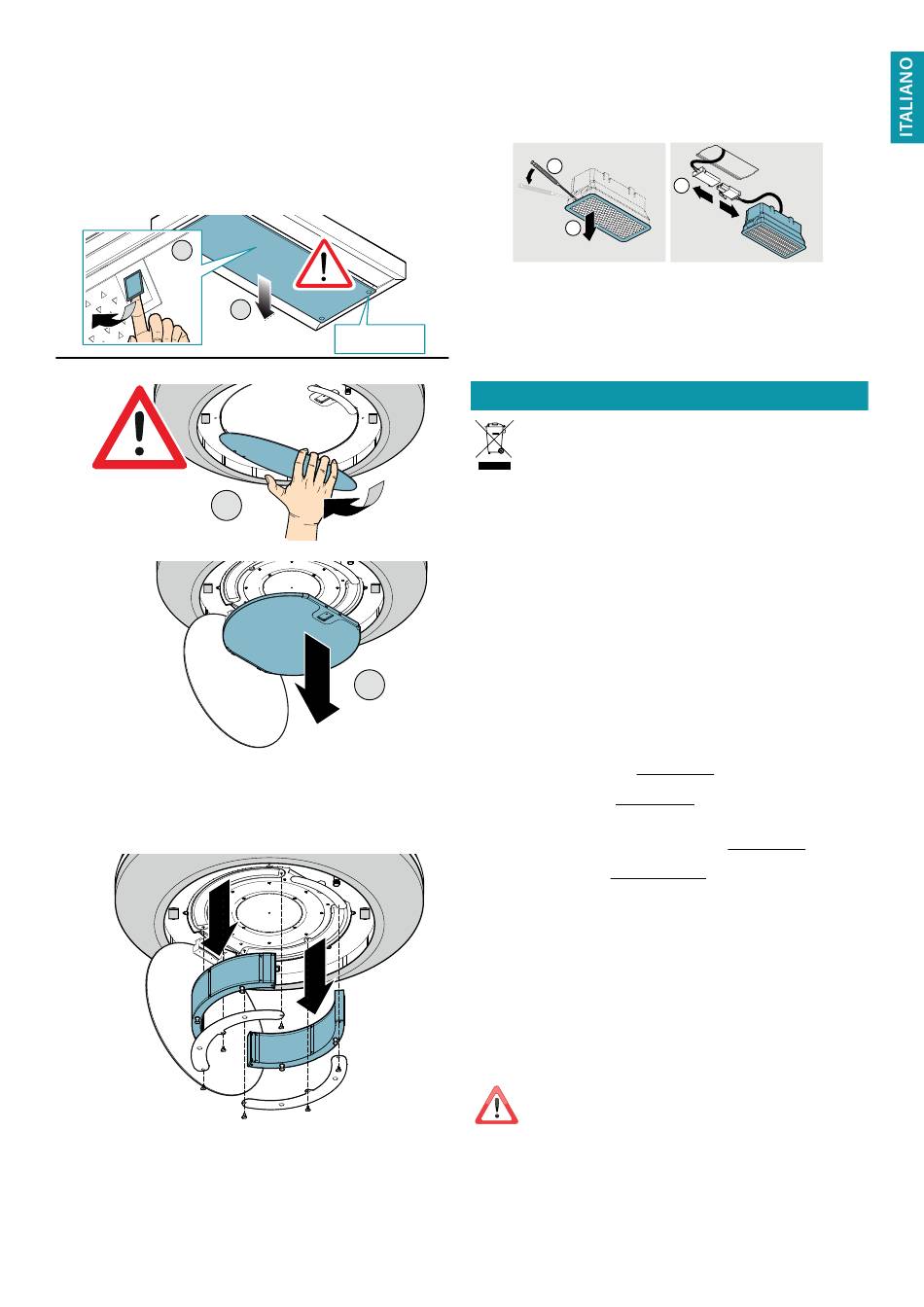 ITALIANO