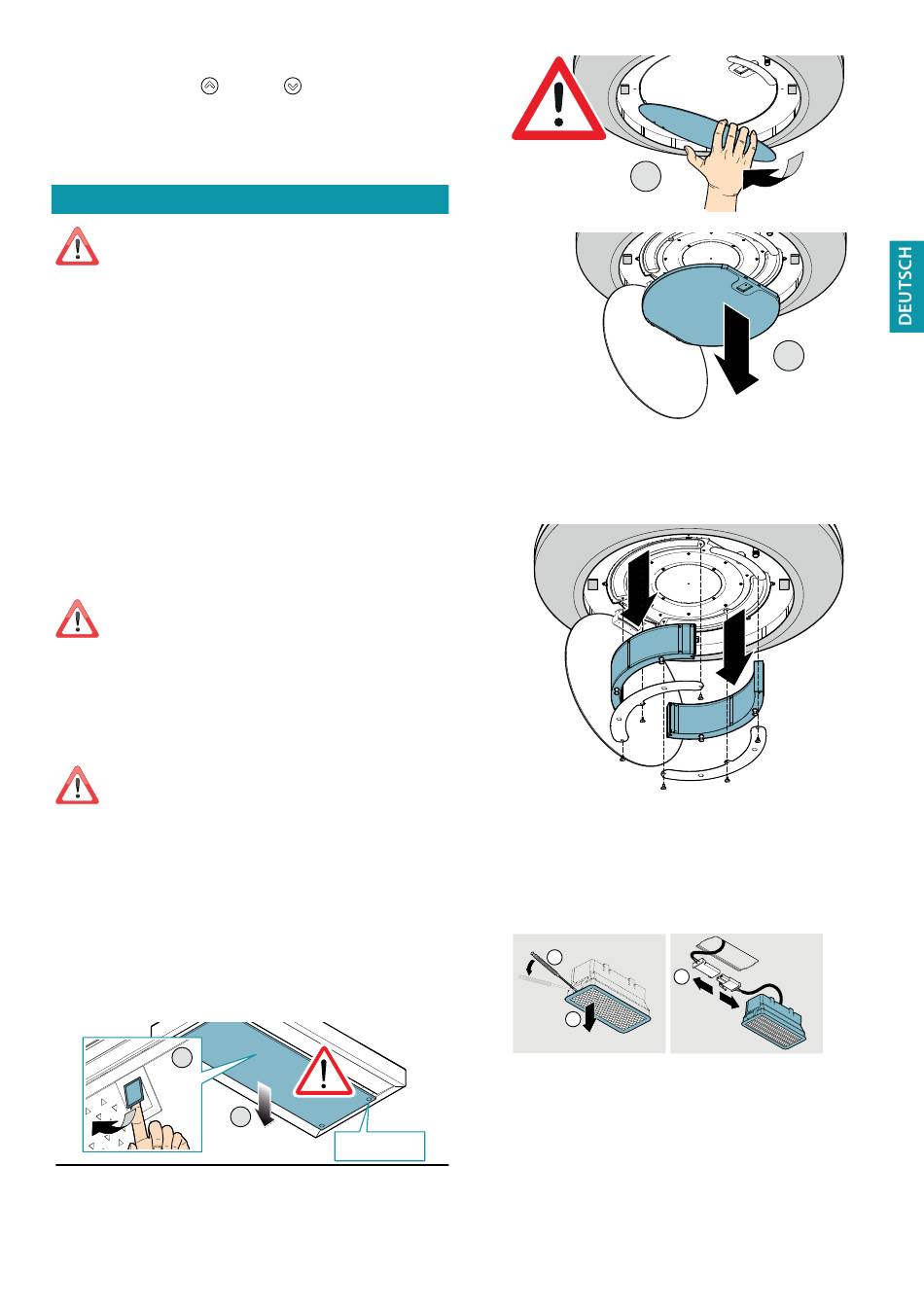 DEUTSCH