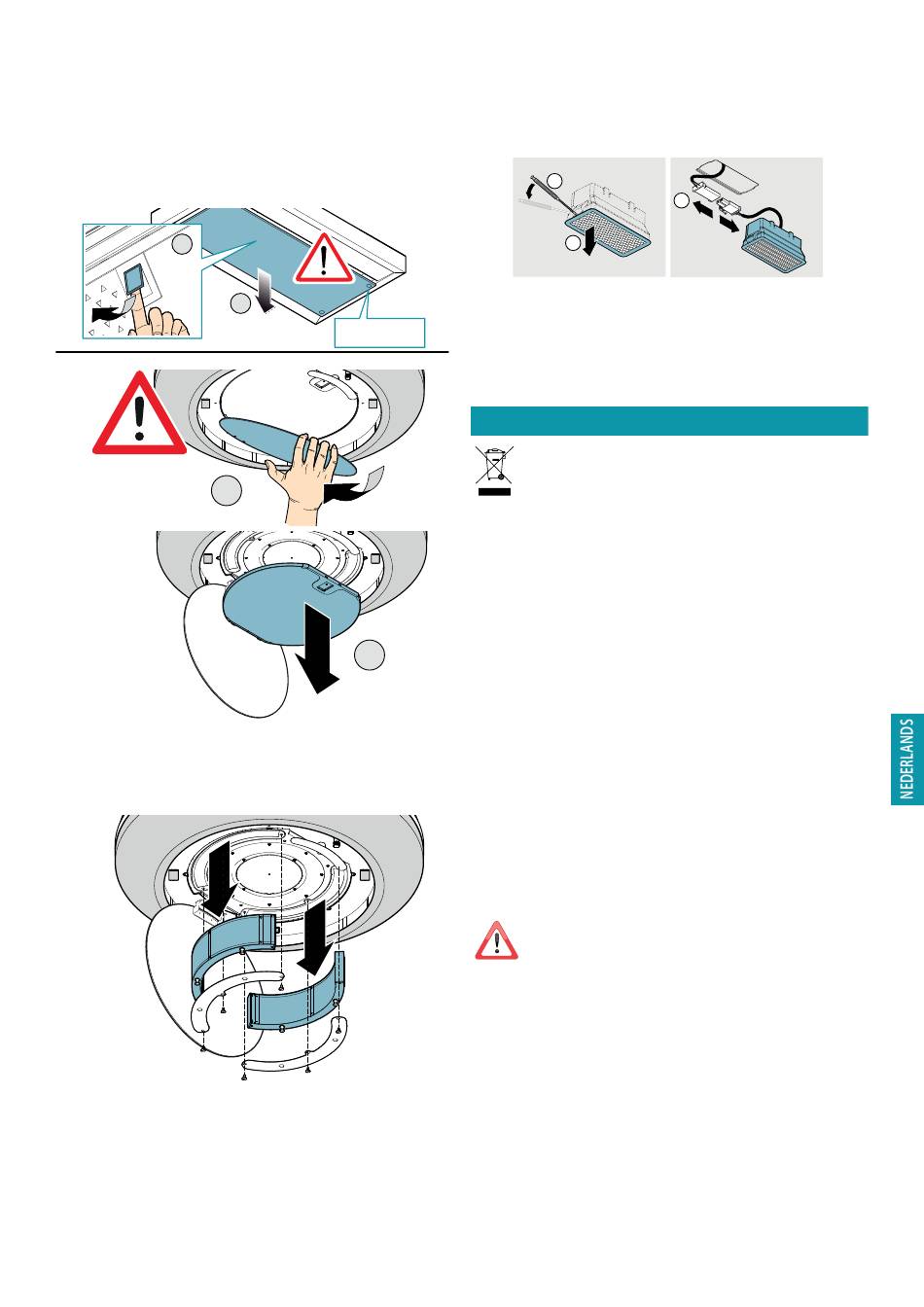 NEDERLANDS