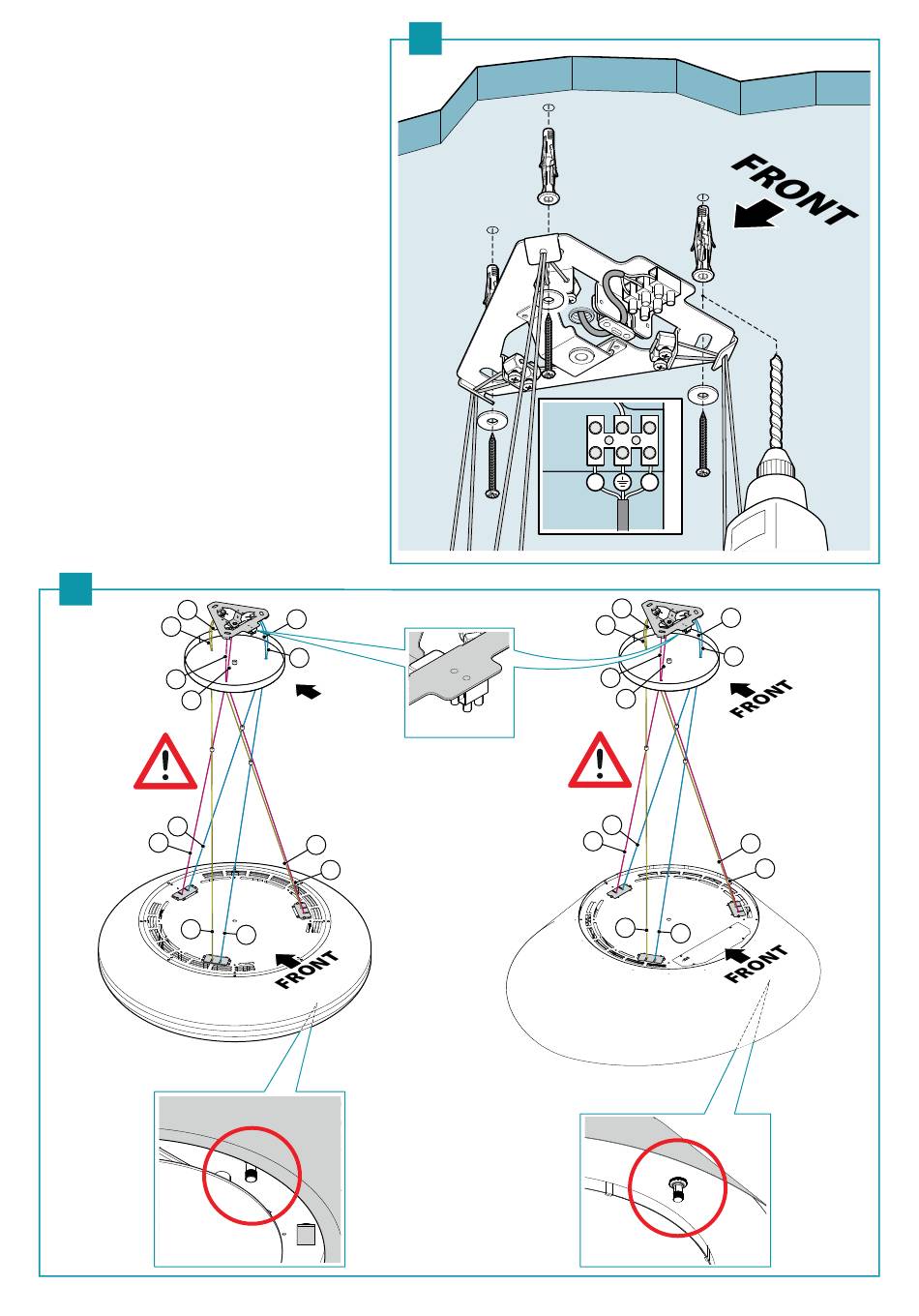 FRONT

FRONT

FRONT

FRONT