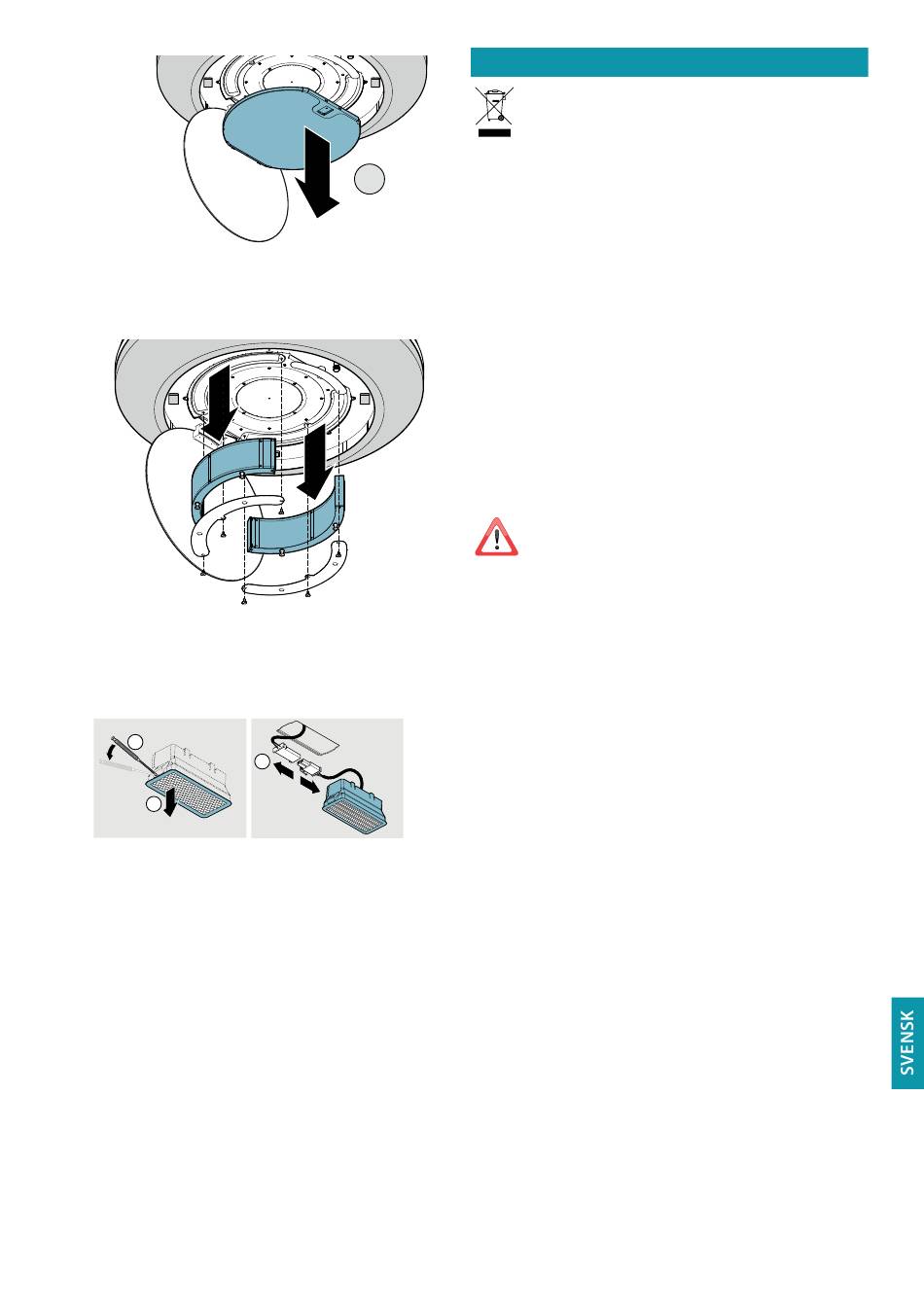 SVENSK