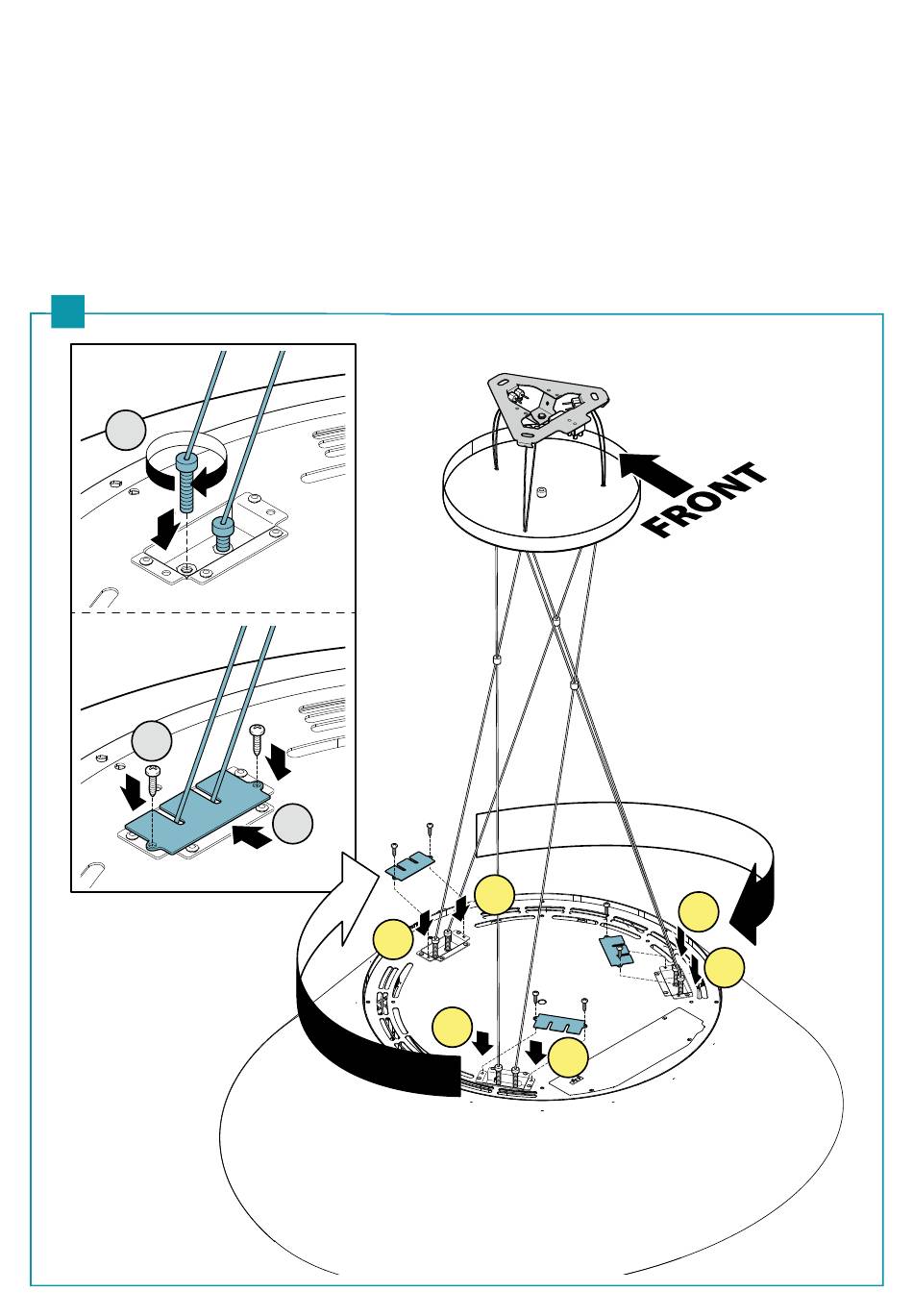 FRONT