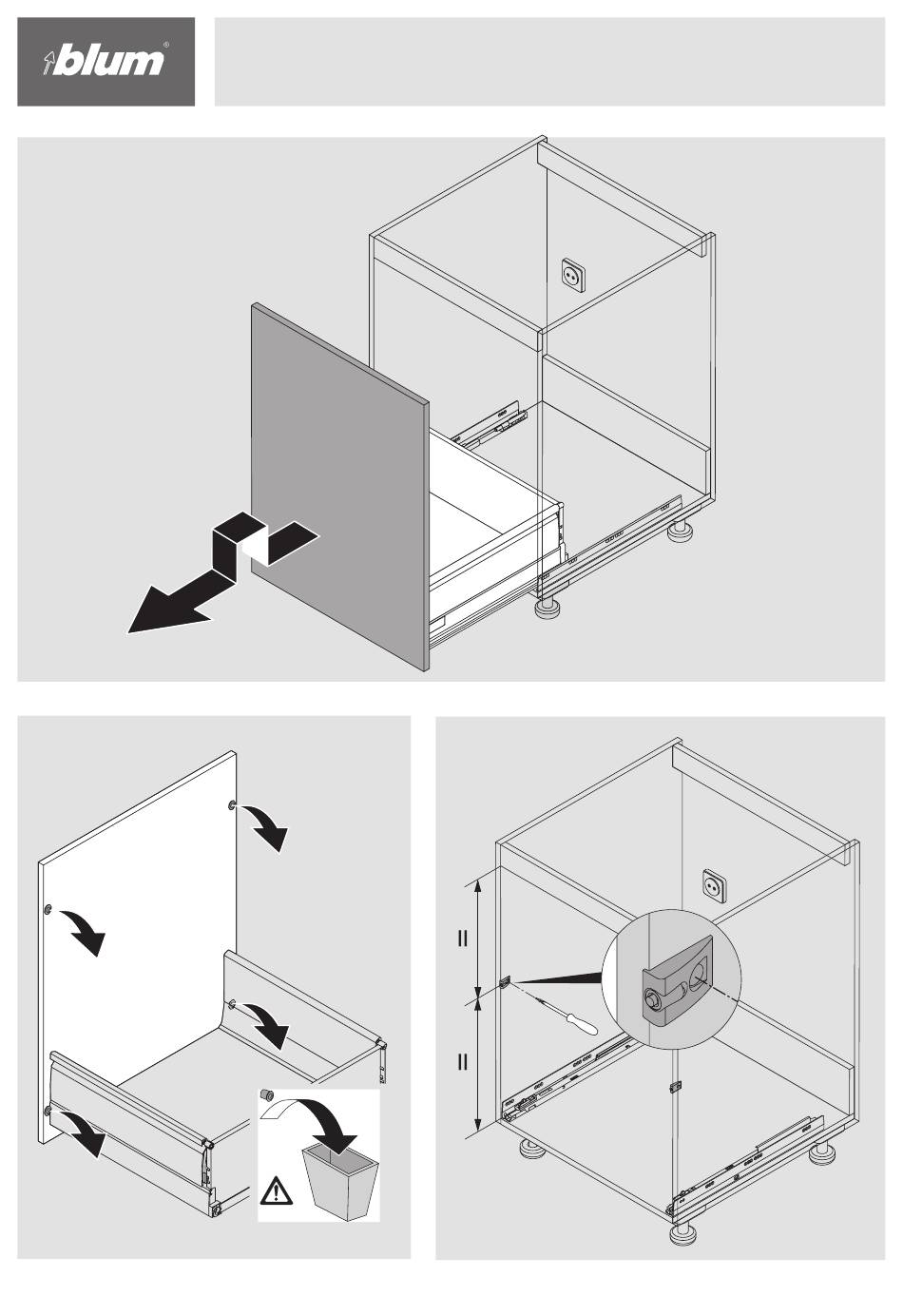 blum®

=
=