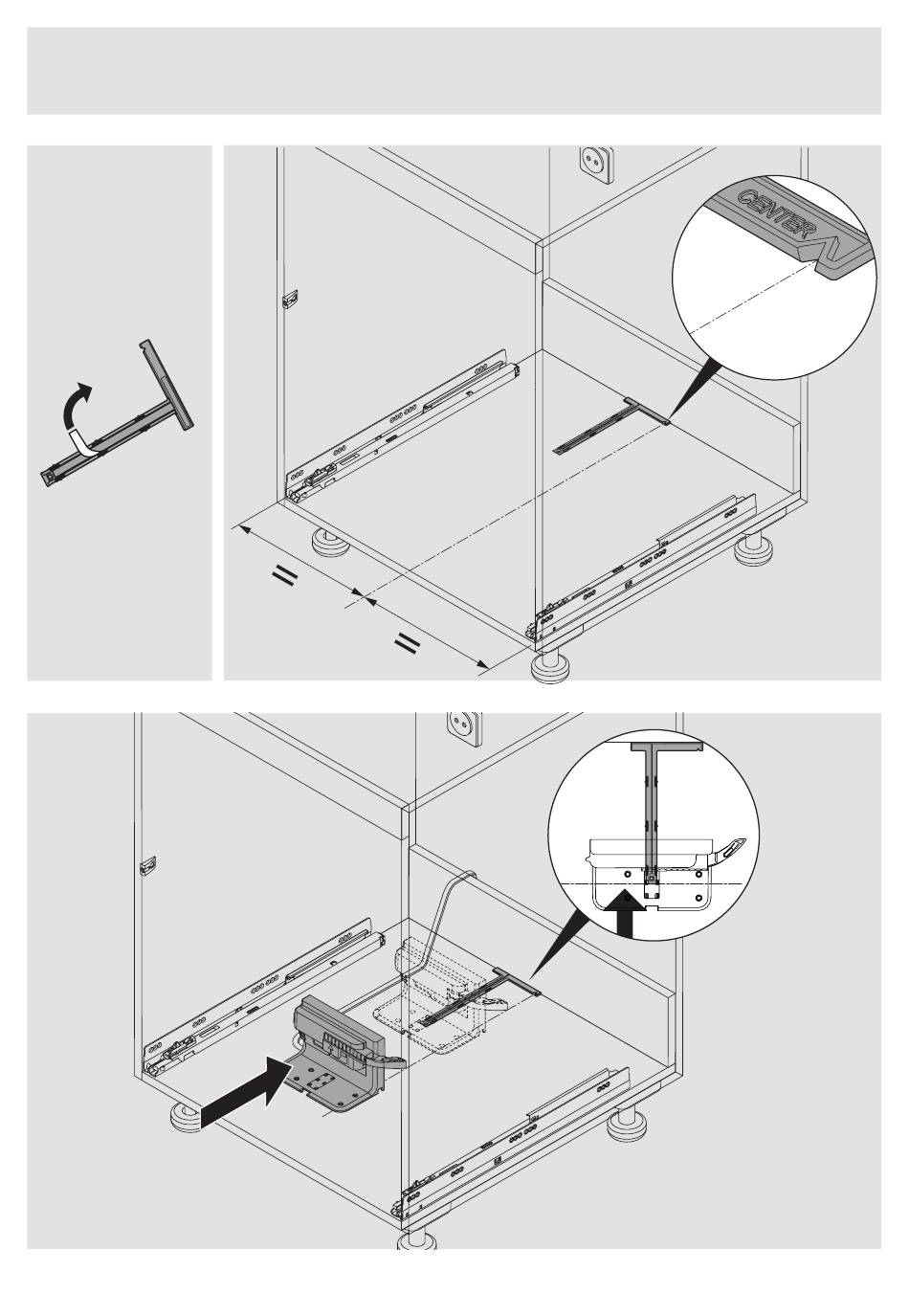 CENTER

=

=