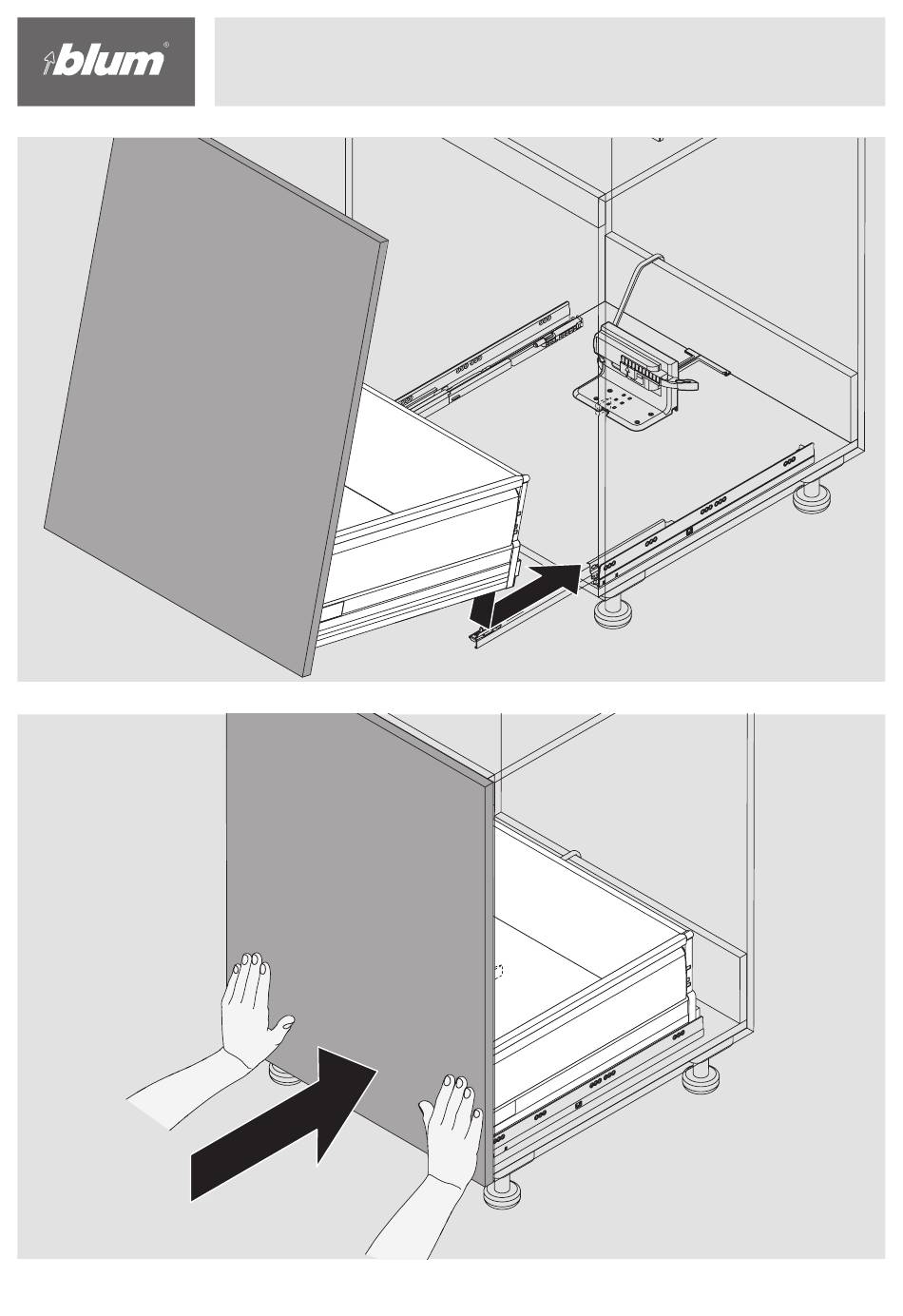 blum®