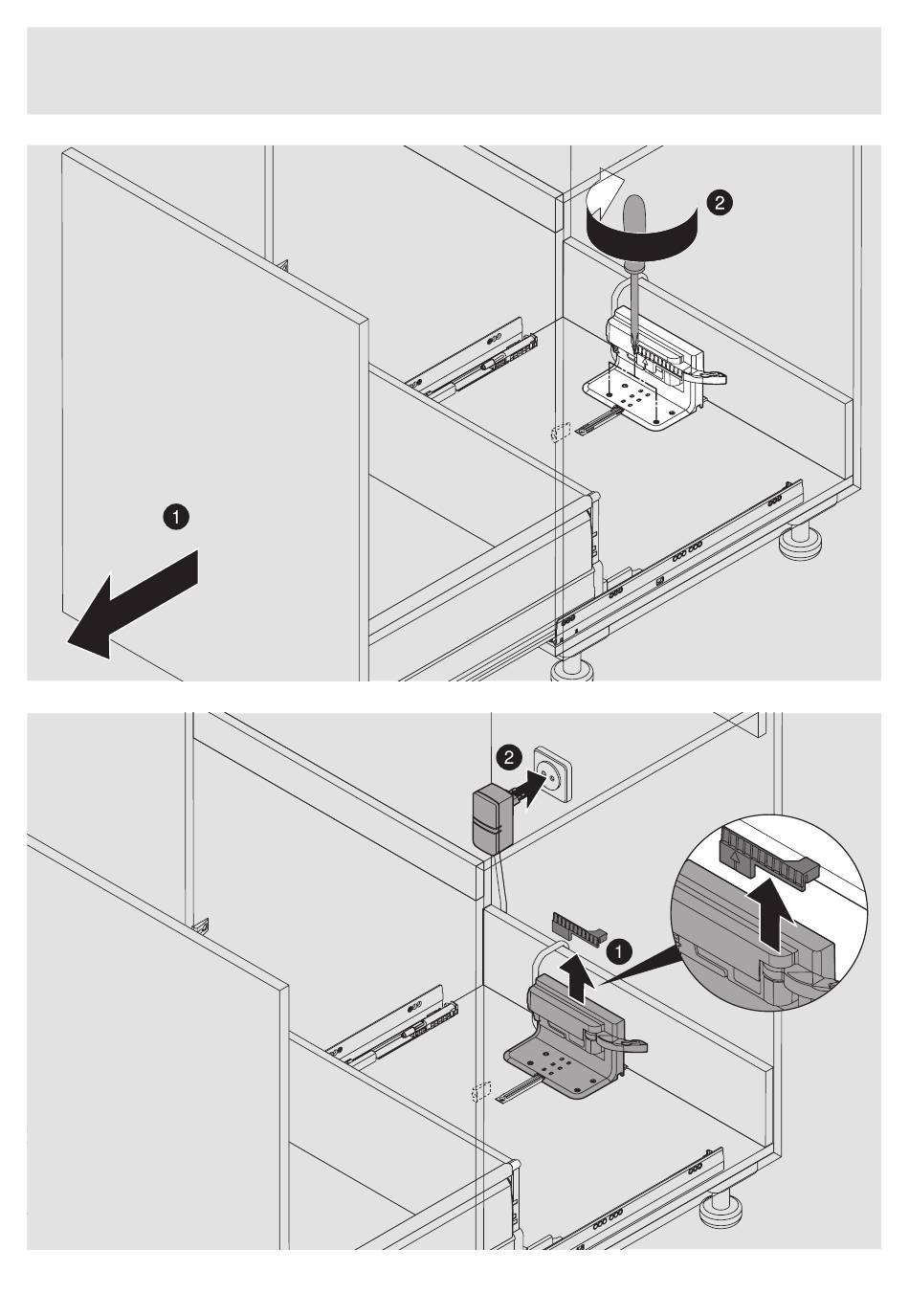 2

1

2

1