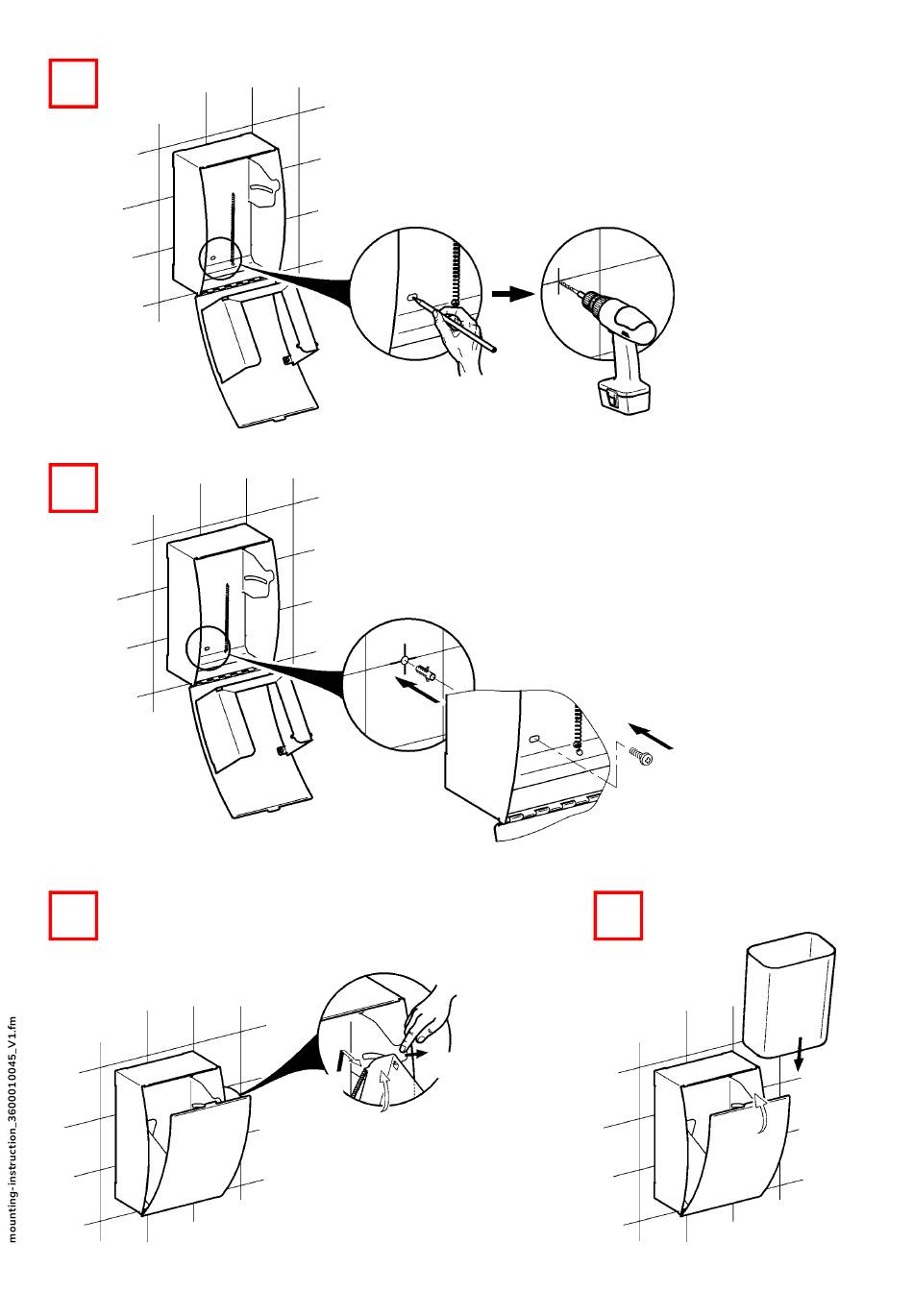 mounting-instruction_3600010045_V1.fm