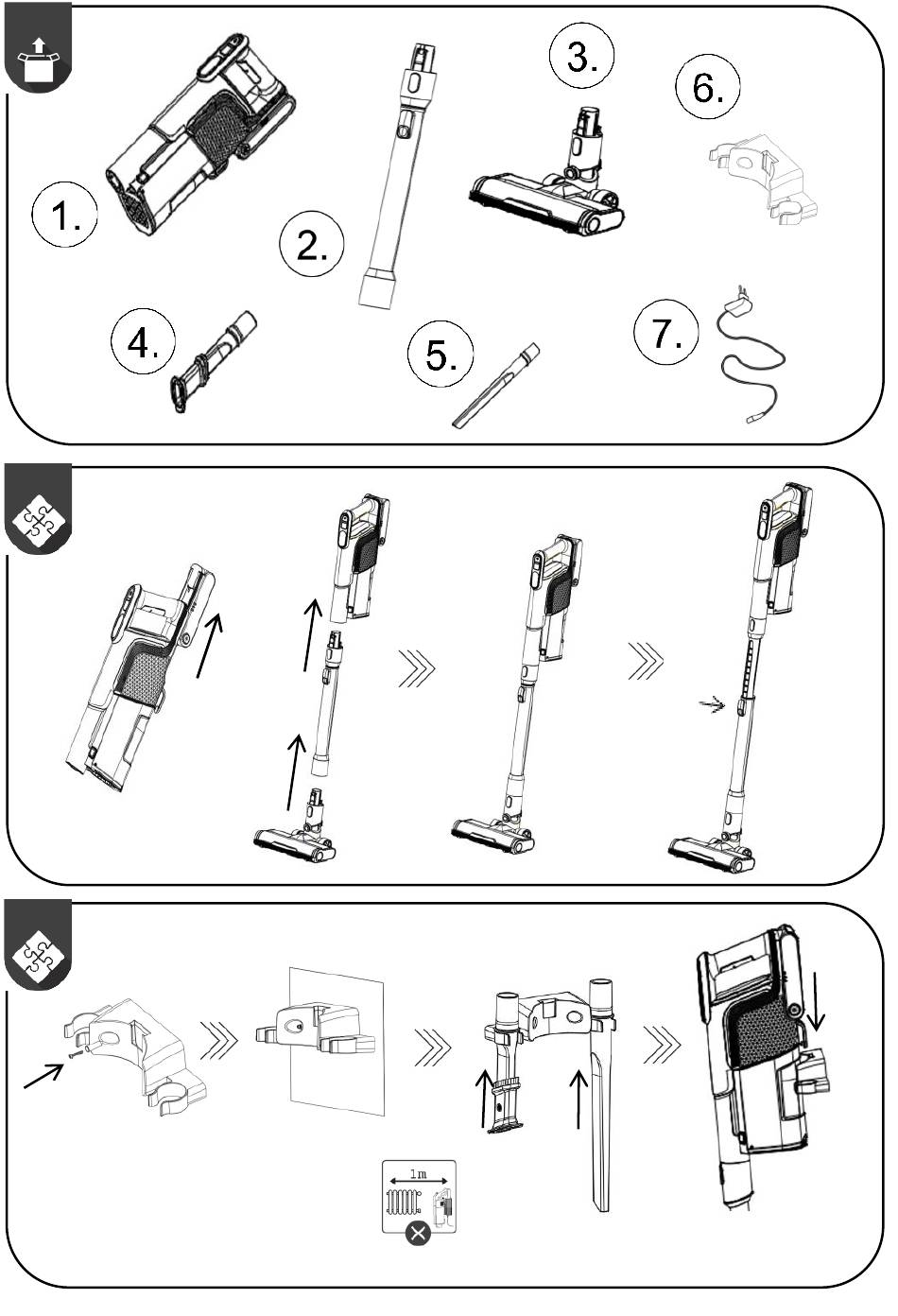 1.

2.

3.

6.

4.

5.

7.

1m