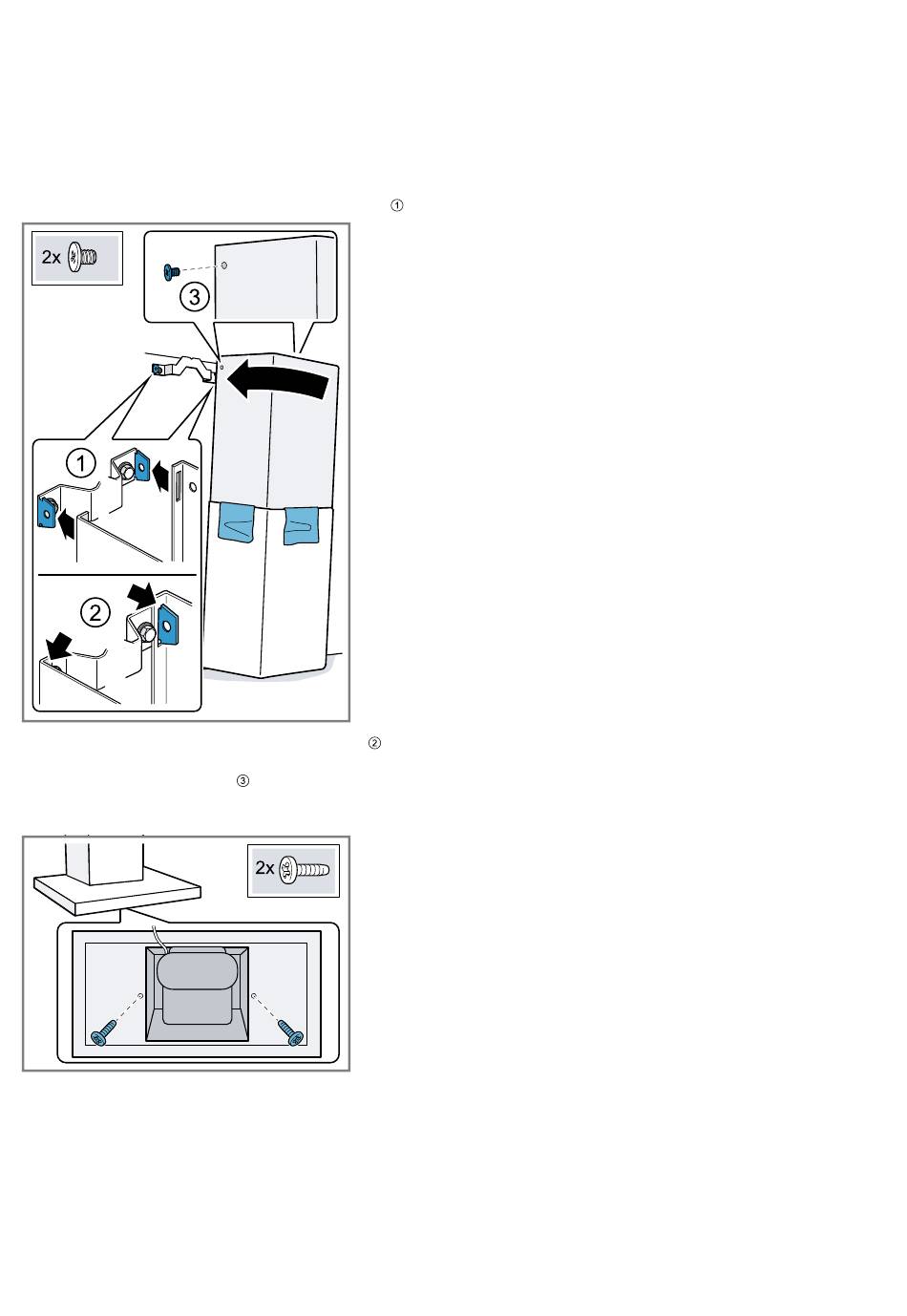 ①

2x

③

①

②

②

③

2x