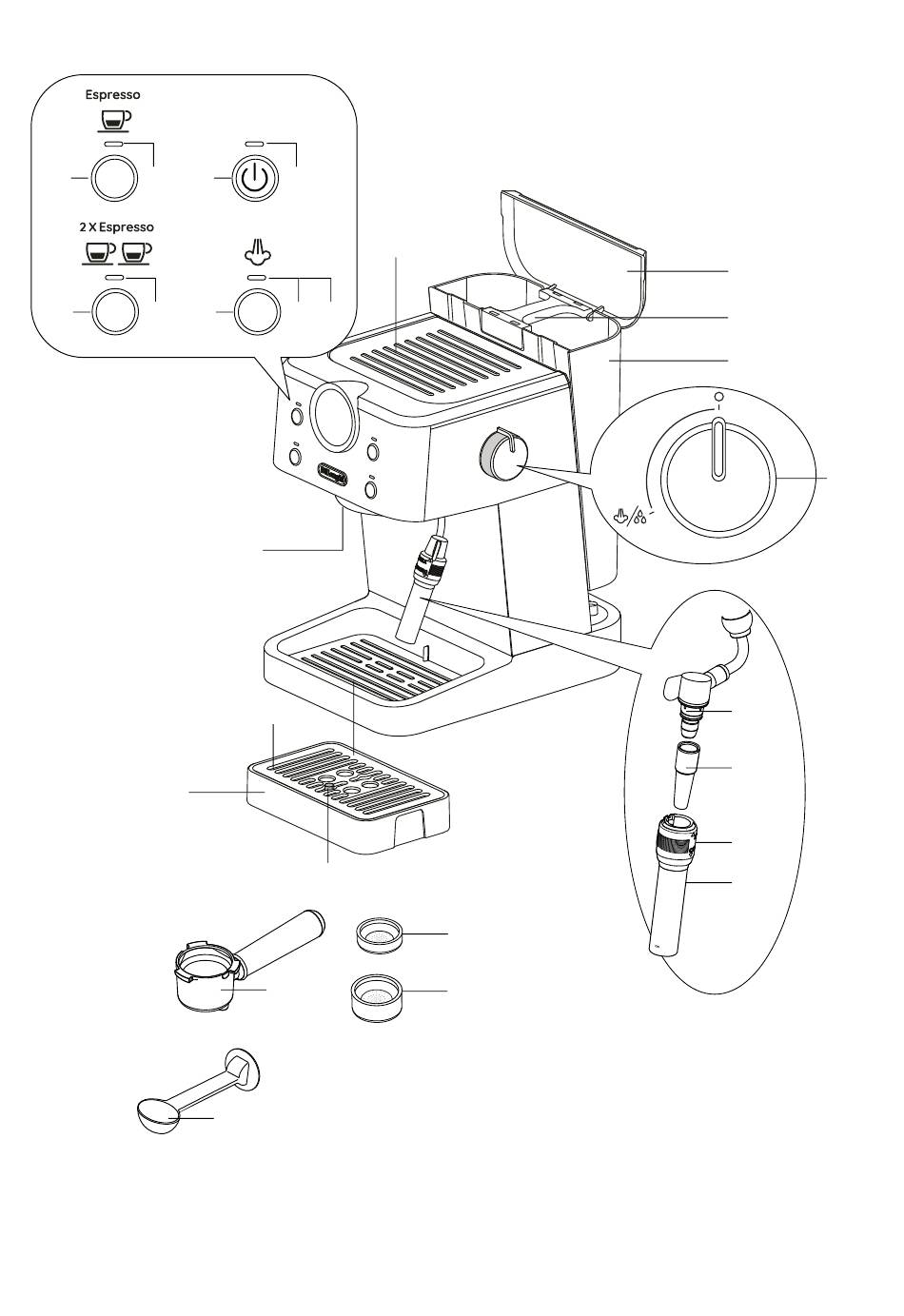 Espresso

2 X Espresso