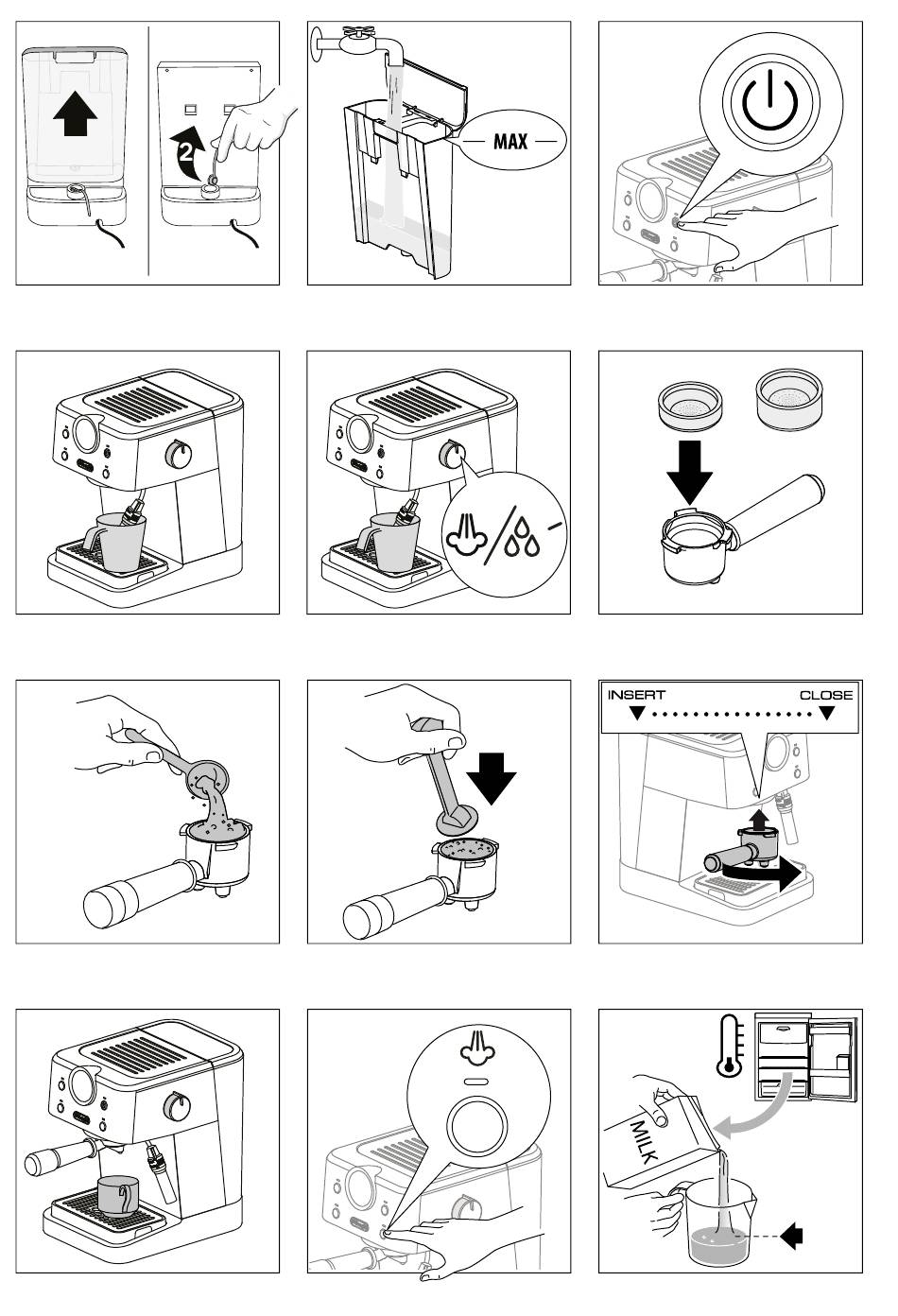 2

MAX

INSERT

CLOSE

MILK