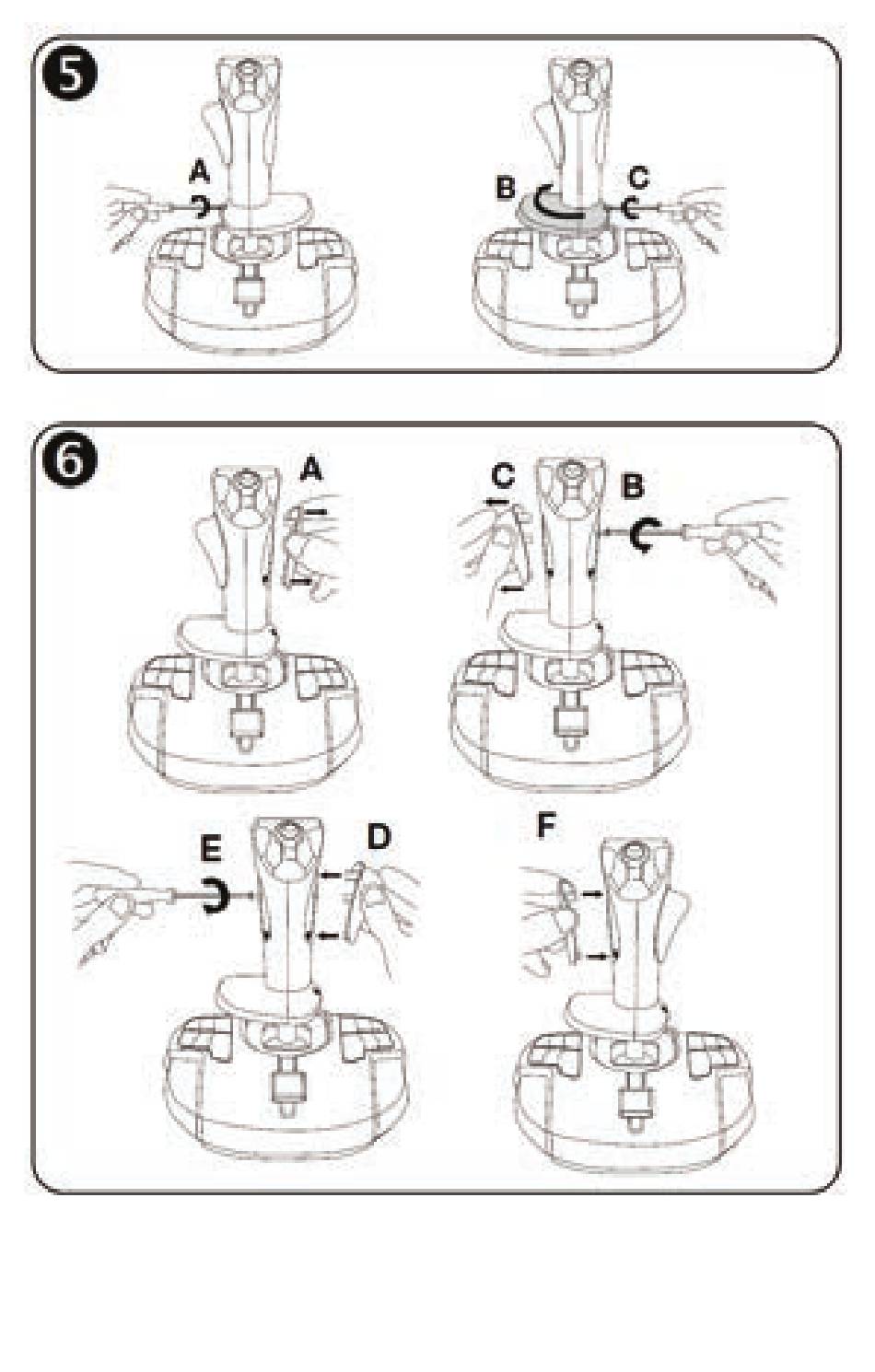 5
A
B
C

6
A
C
B
E
D
F