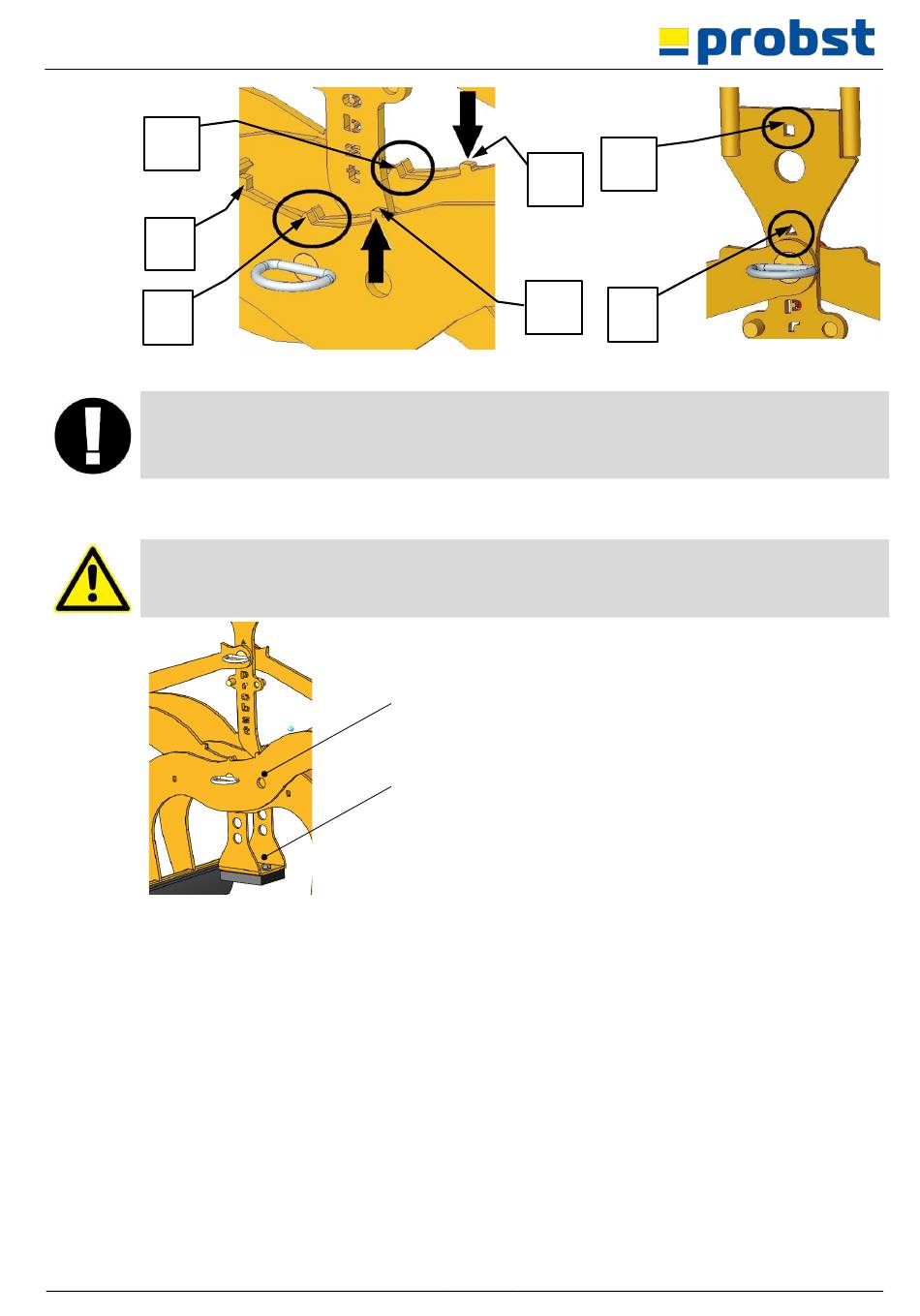 probst