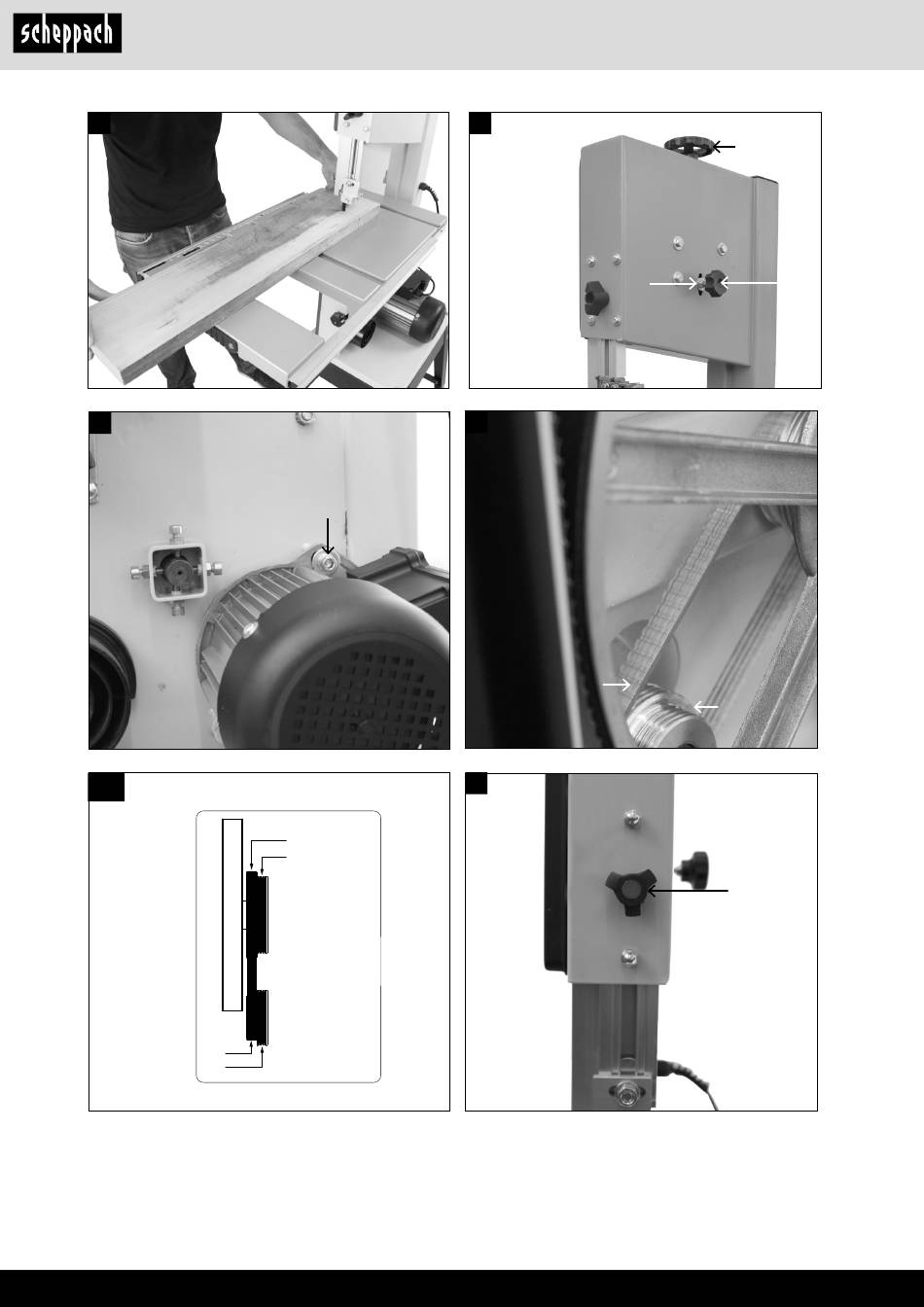 scheppach