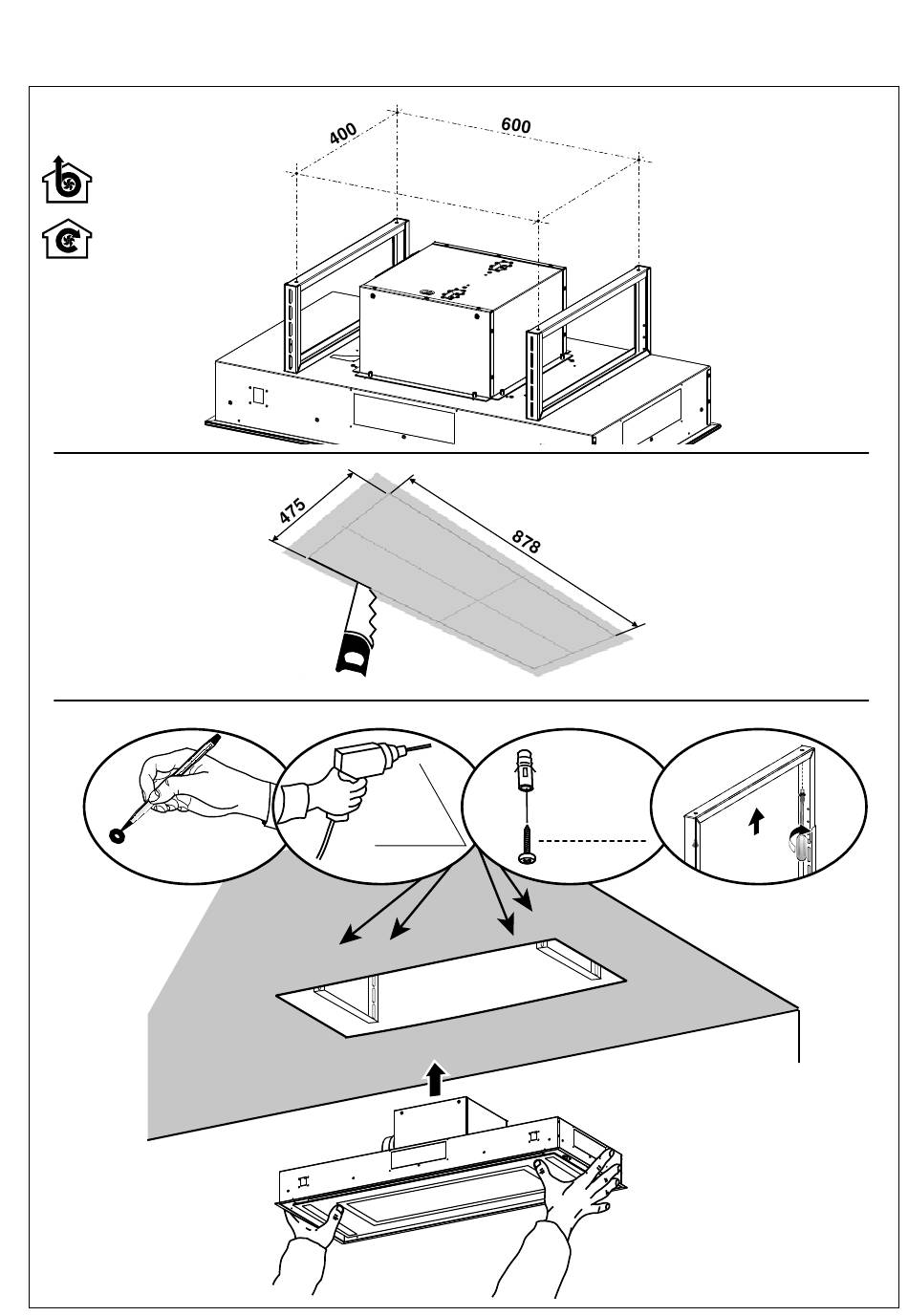 400
600
475
878