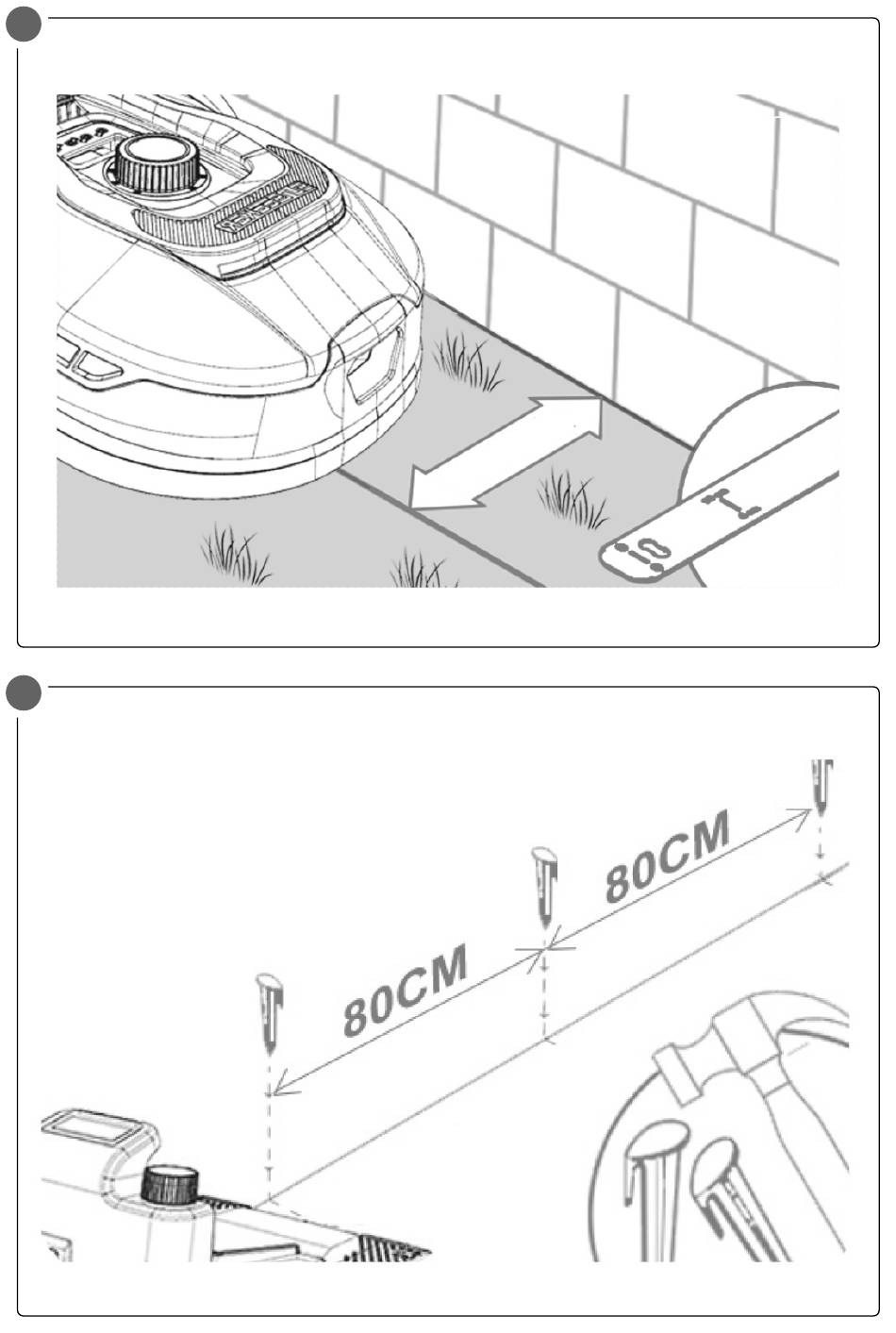 80CM

80CM