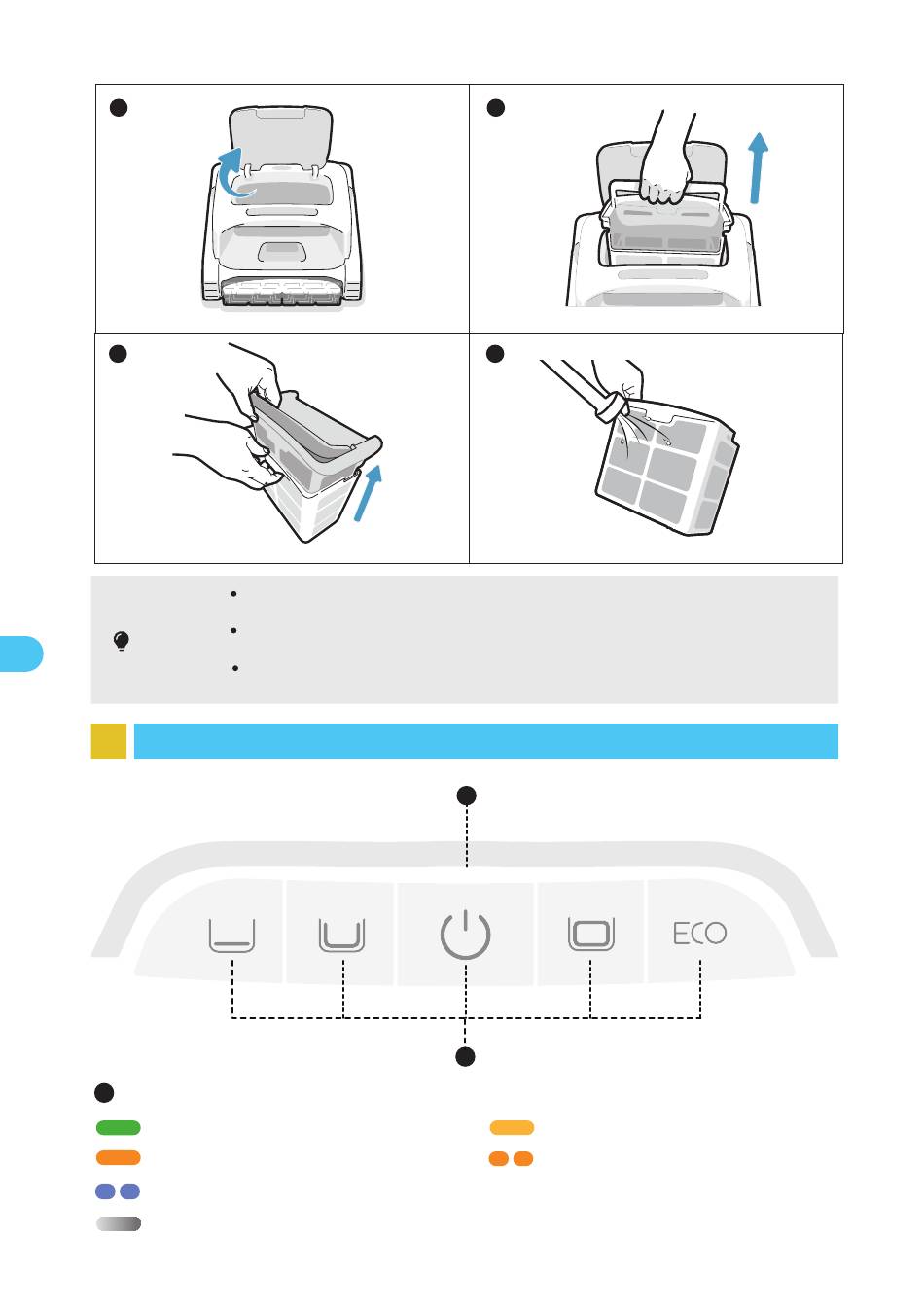 ECO