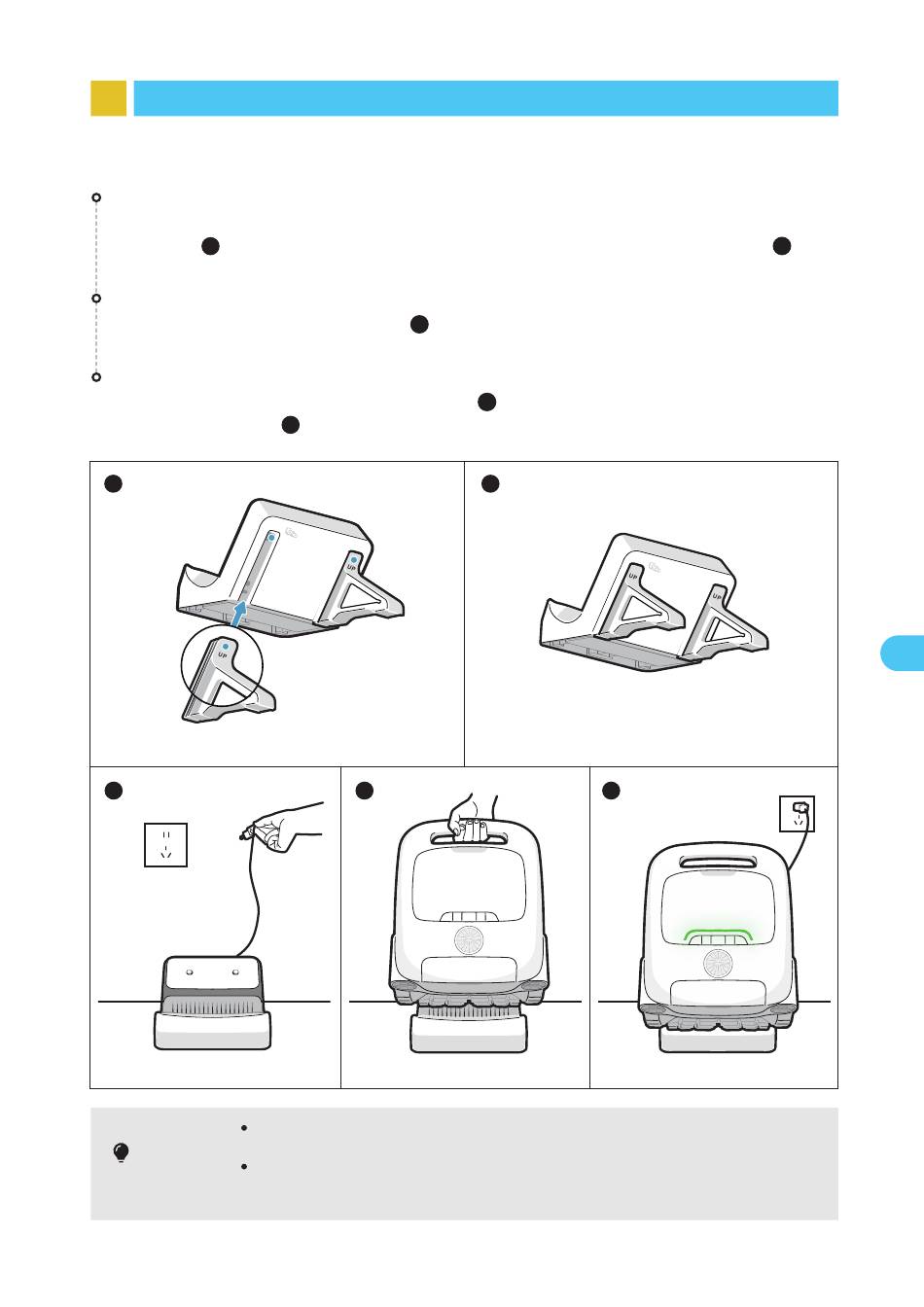 UP

UP

UP

UP

UP