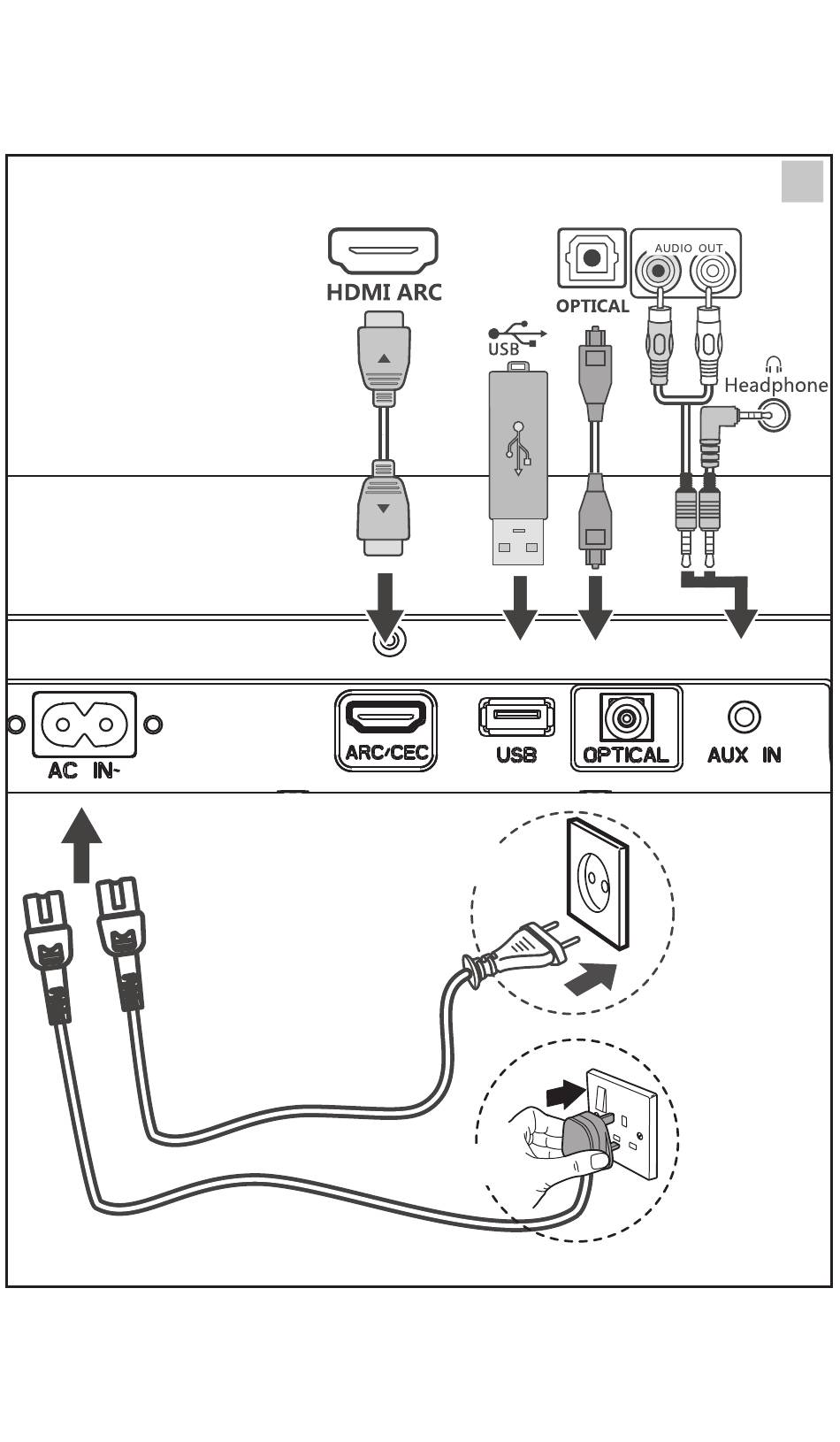 HDMI ARC

USB

OPTICAL

AUDIO OUT

Headphone

AC IN~

ARC/CEC

USB

OPTICAL

AUX IN