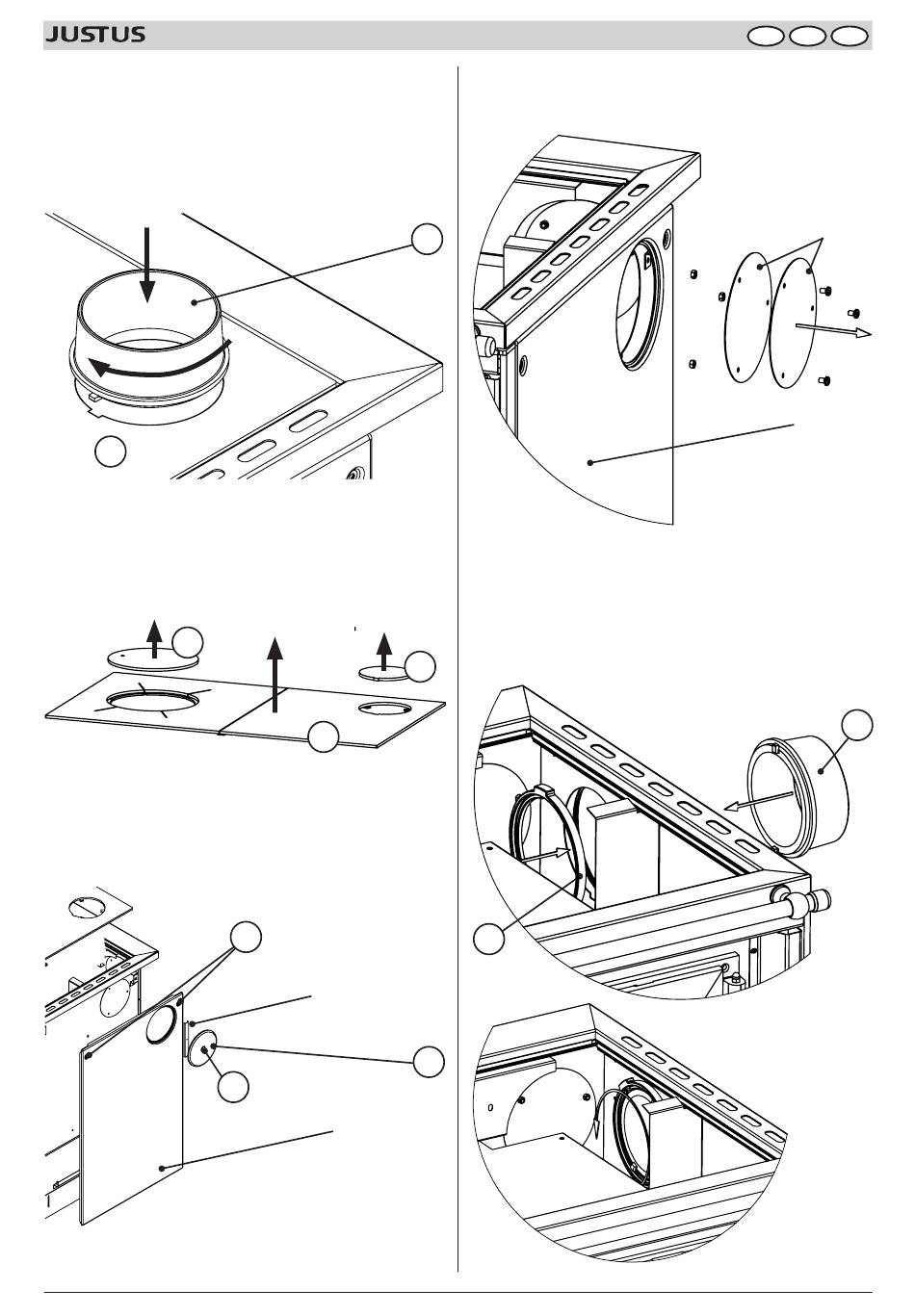 JUSTUS