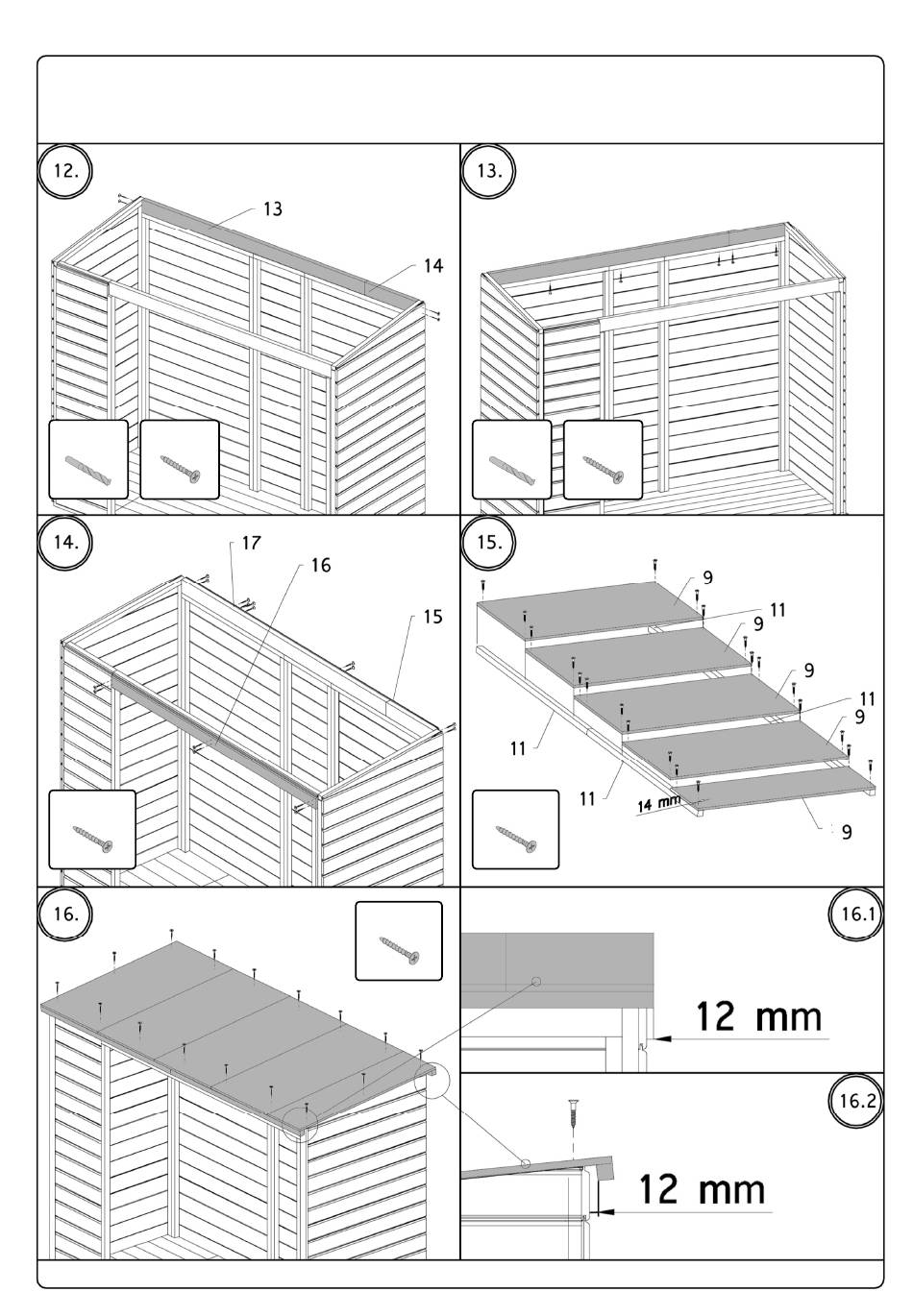 12.

13

14

13.

14.

17

16

15

15.

9

11

9

9

11

9

11

11

14 mm

9

16.

16.1

12 mm

16.2

12 mm