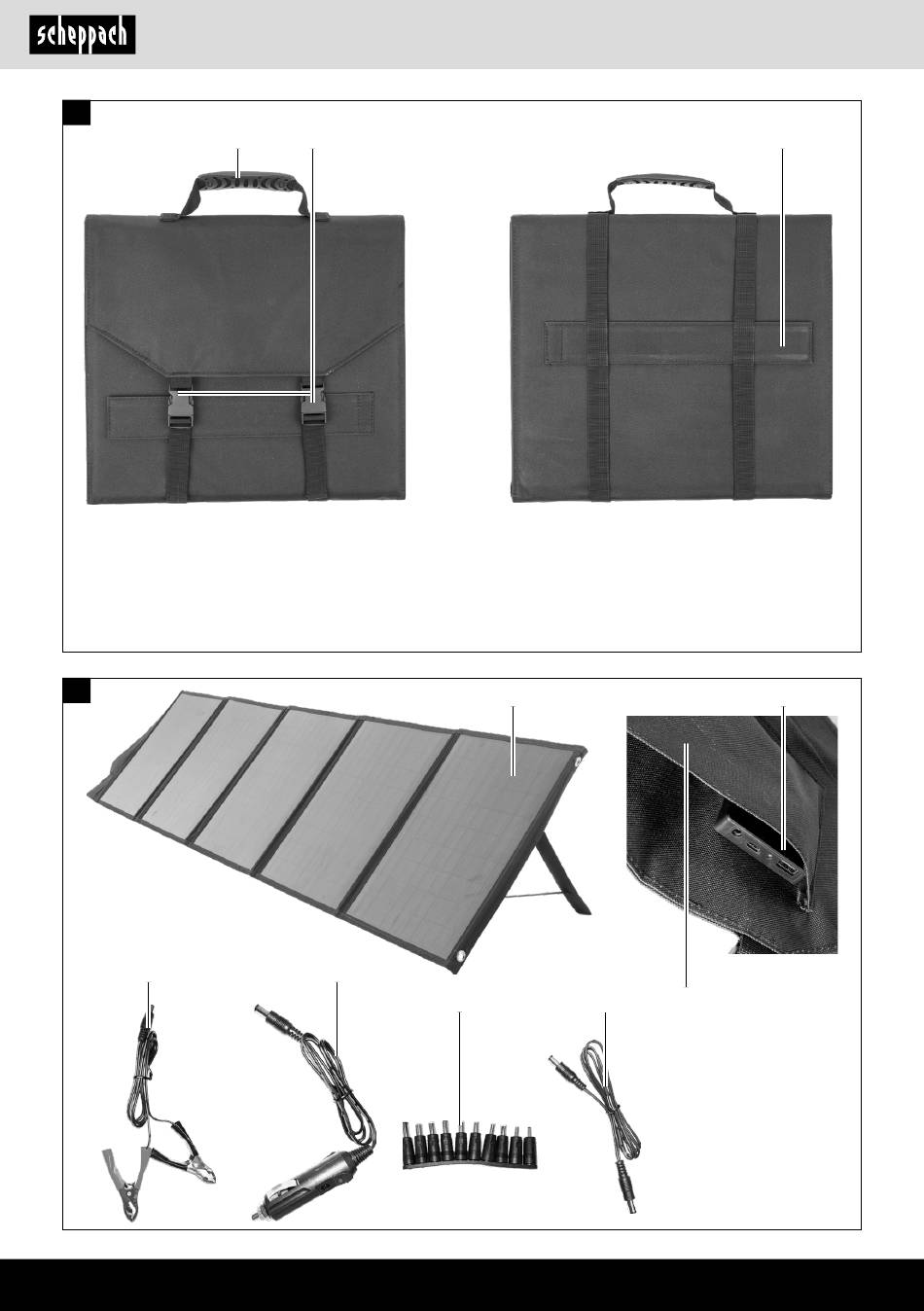 scheppach