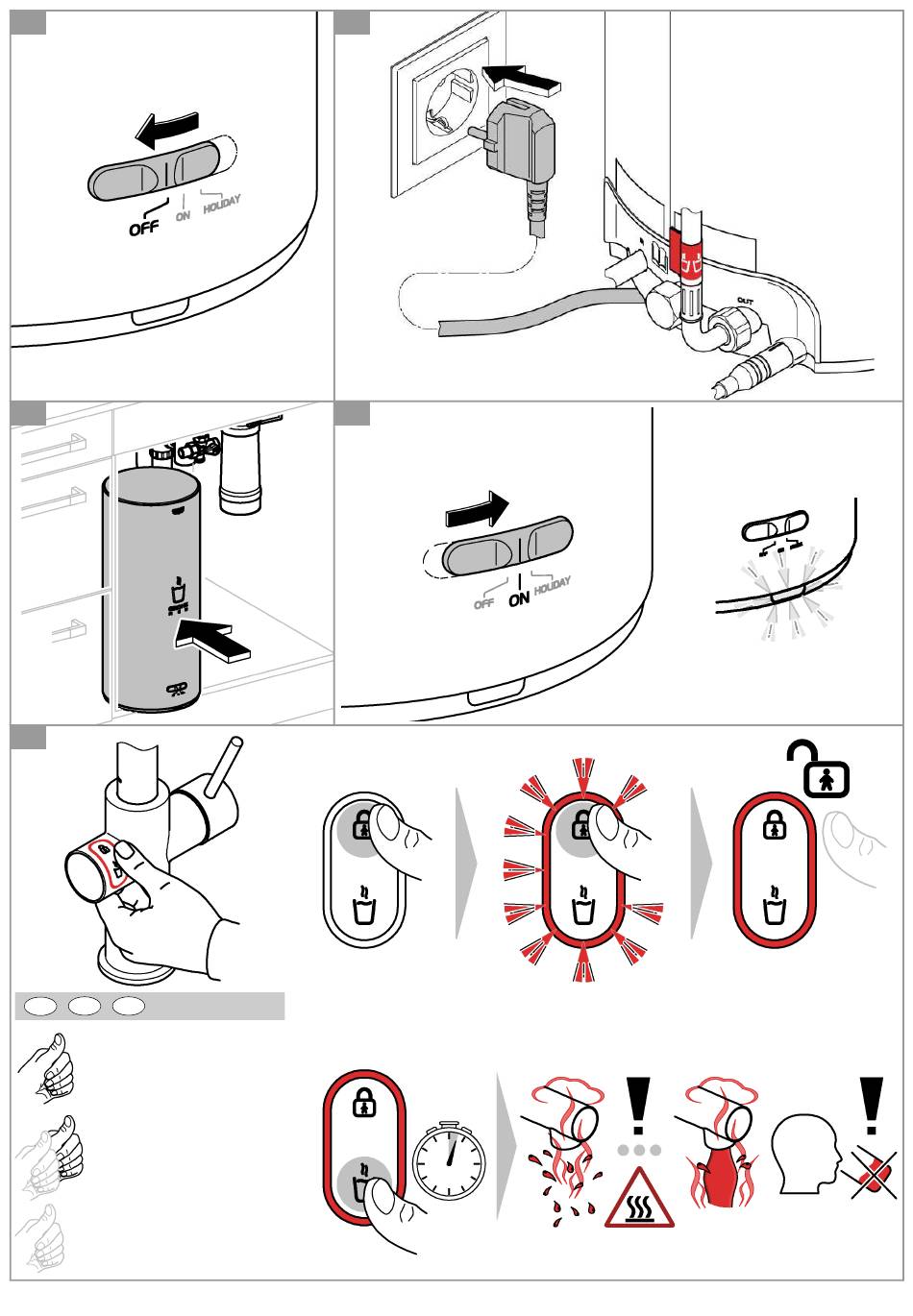 OFF ON HOLIDAY

OUT

OFF ON HOLIDAY