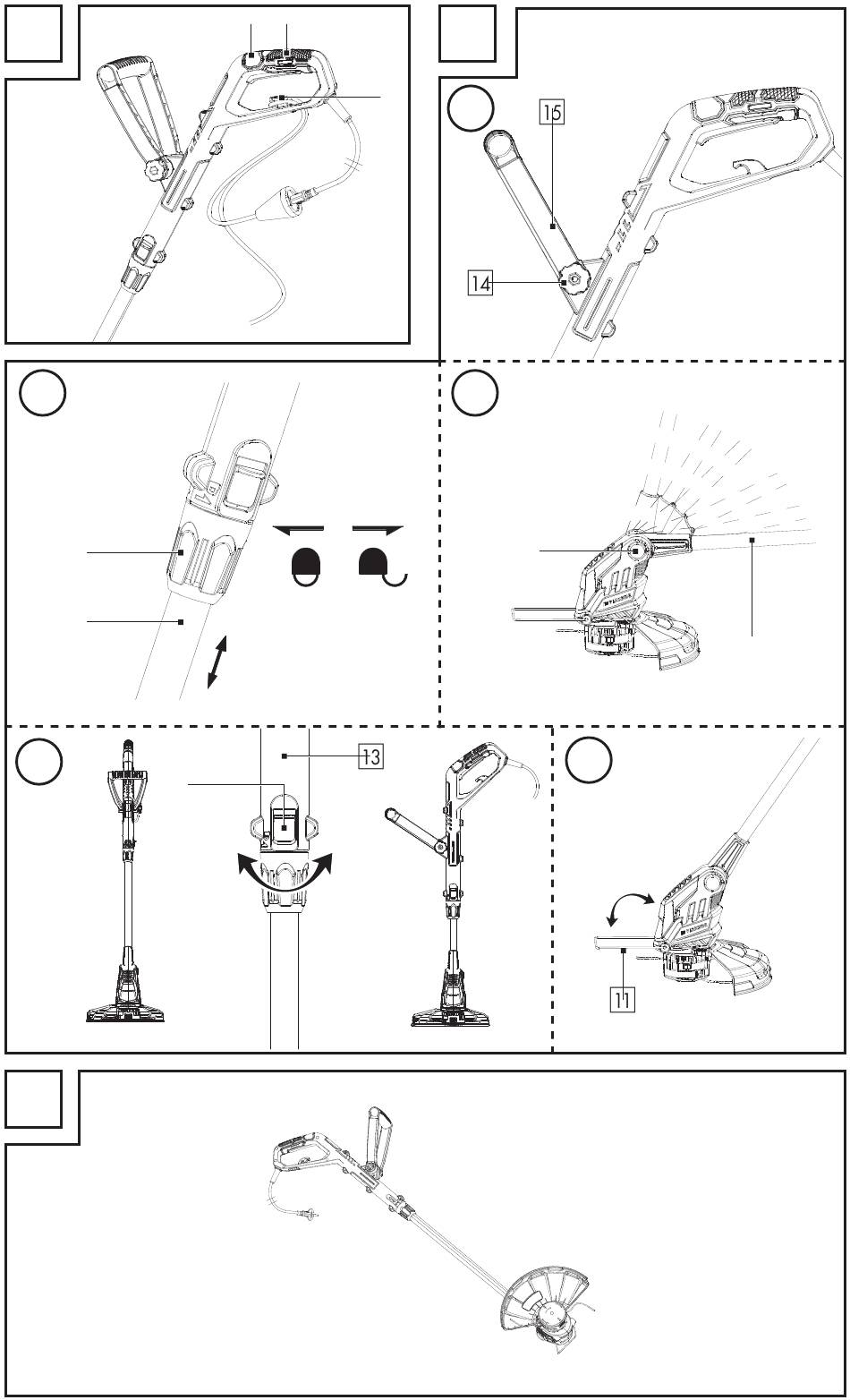 15

14

13

11